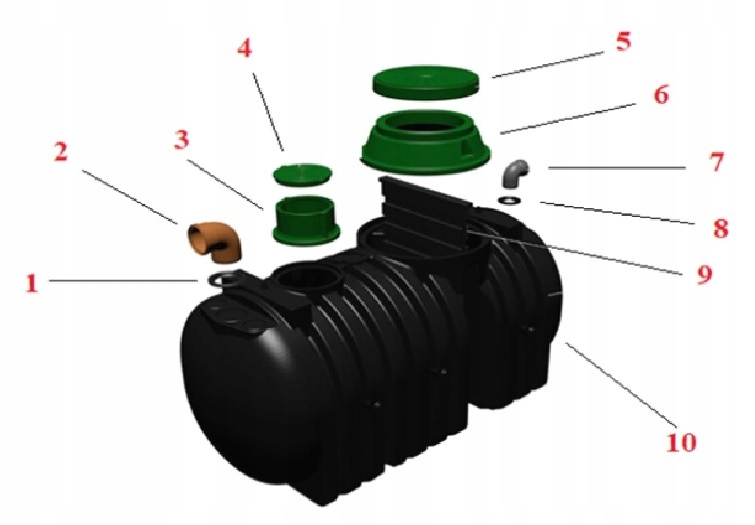 4
5
6
2
3
7
8
9
1
10