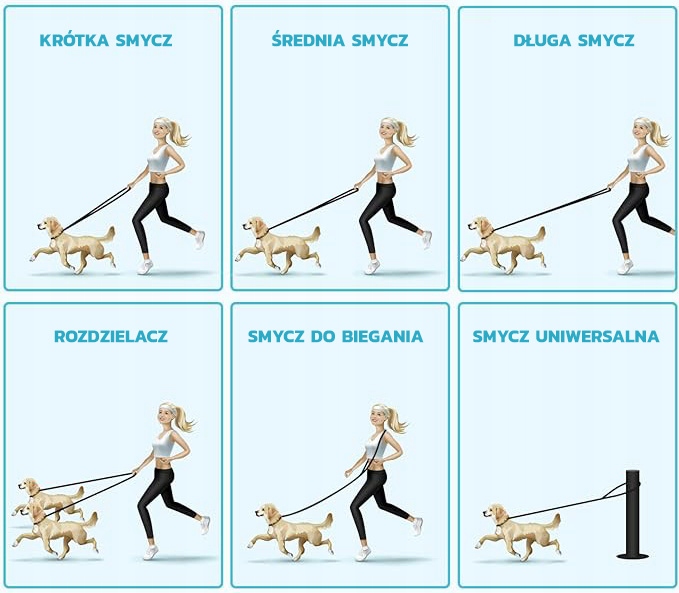 KRÓTKA SMYCZ

ŚREDNIA SMYCZ

DŁUGA SMYCZ

ROZDZIELACZ

SMYCZ DO BIEGANIA

SMYCZ UNIWERSALNA