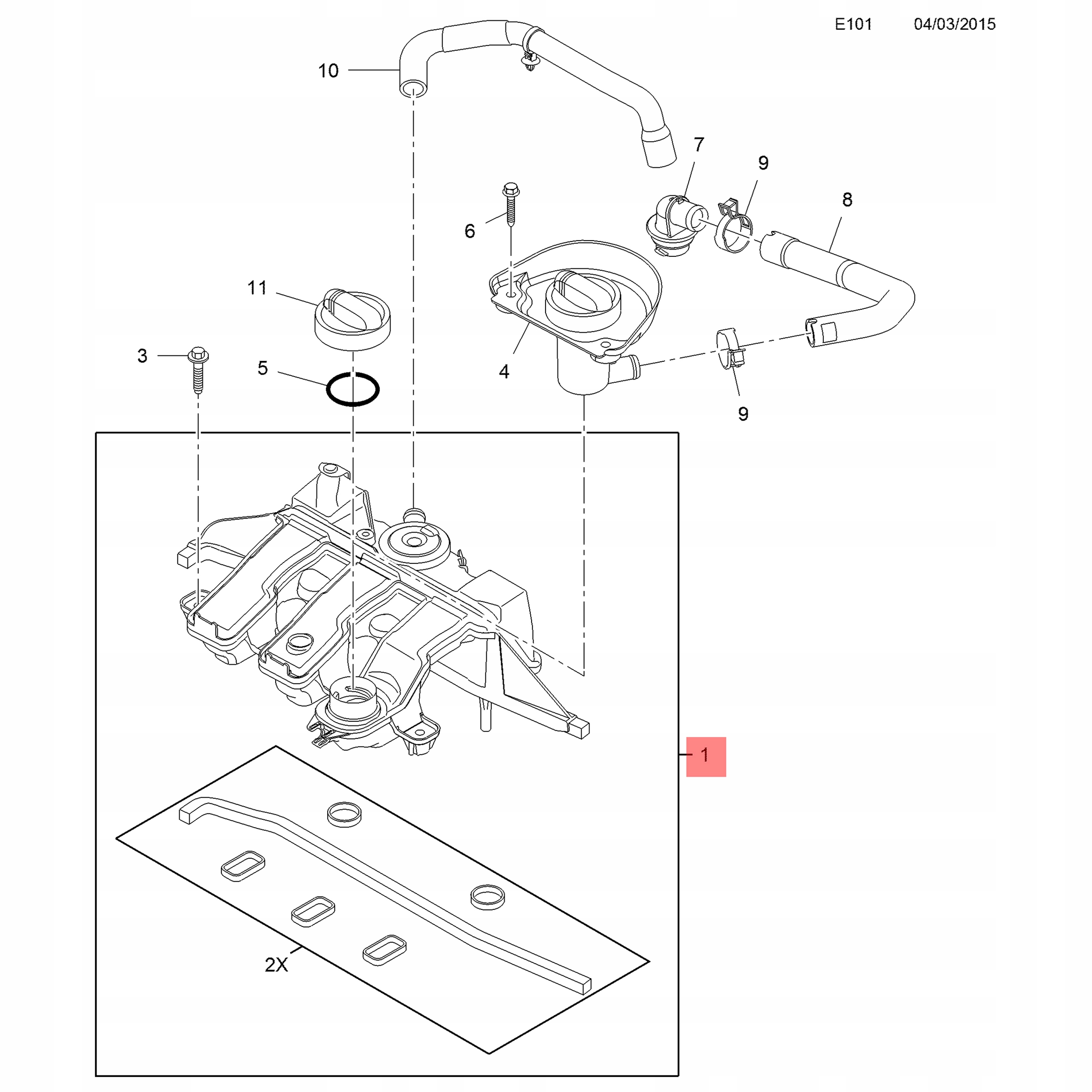 E101 04/03/2015

10

7

9

8

6

11

3

5

4

9

1

2X