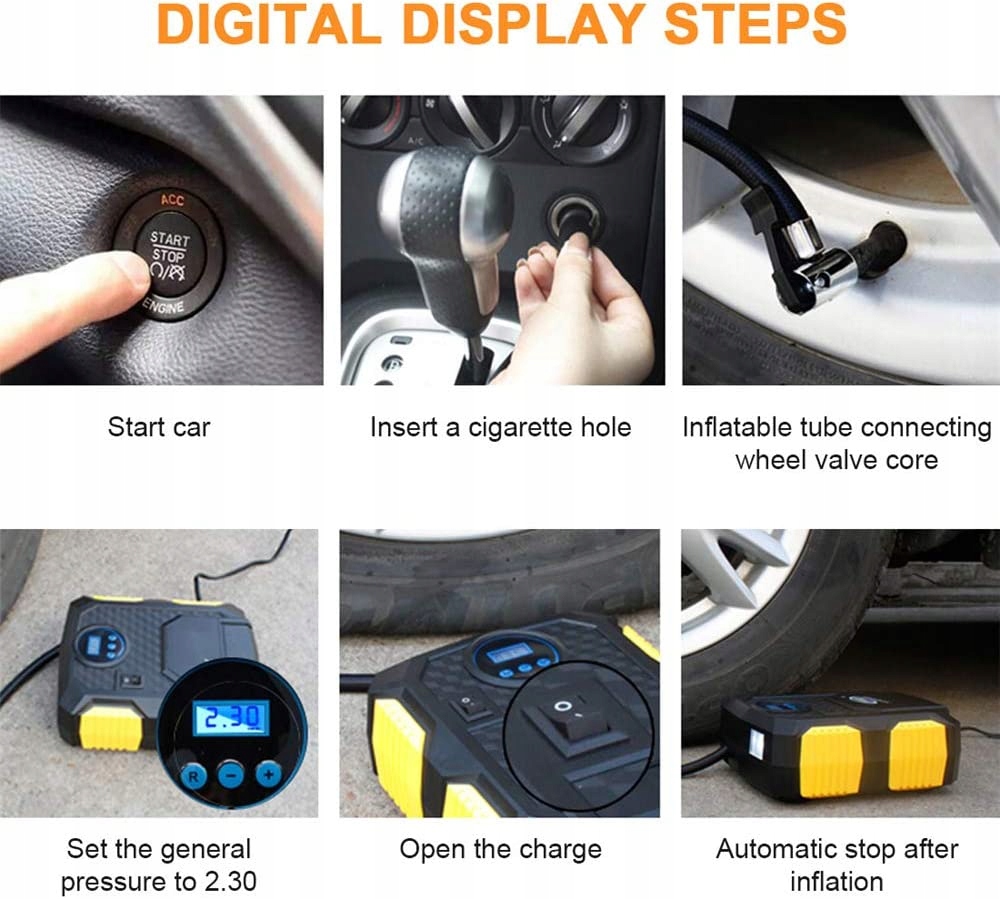 DIGITAL DISPLAY STEPS

ACC
START
STOP
ENGINE

A/C

Start car

Insert a cigarette hole

Inflatable tube connecting wheel valve core

2.30
R
−
+

Set the general pressure to 2.30

Open the charge

Automatic stop after inflation