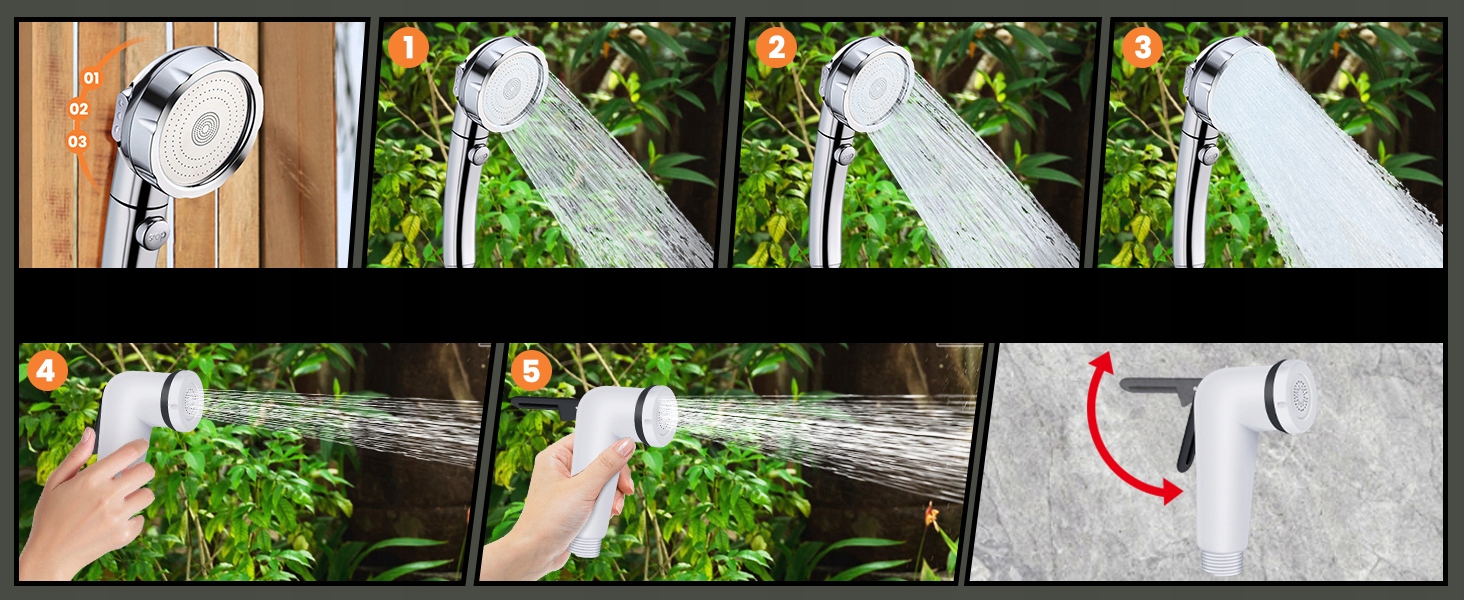 01
02
03

1

2

3

4

5