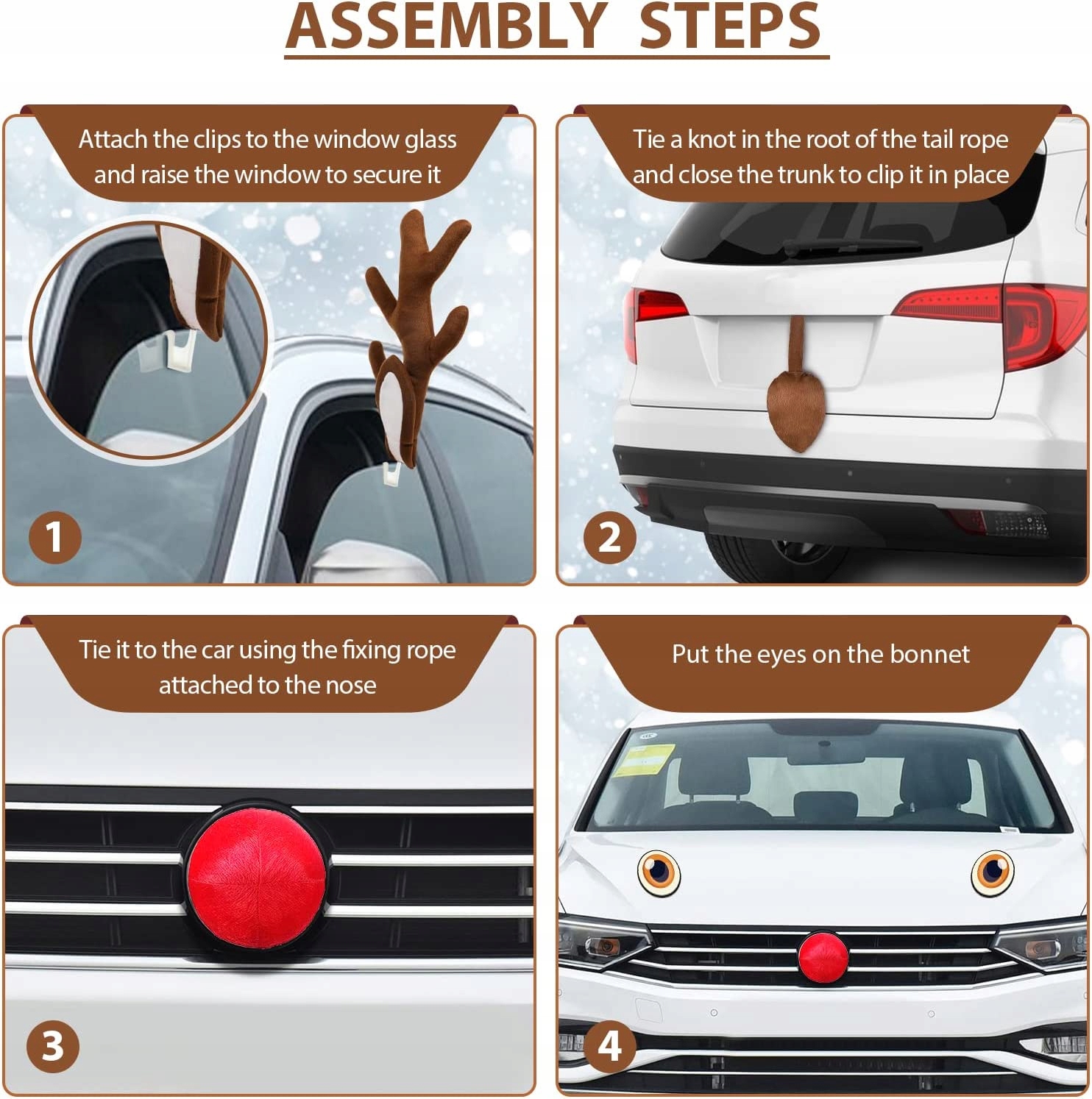 ASSEMBLY STEPS

Attach the clips to the window glass and raise the window to secure it

1

Tie a knot in the root of the tail rope and close the trunk to clip it in place

2

Tie it to the car using the fixing rope attached to the nose

3

Put the eyes on the bonnet

4