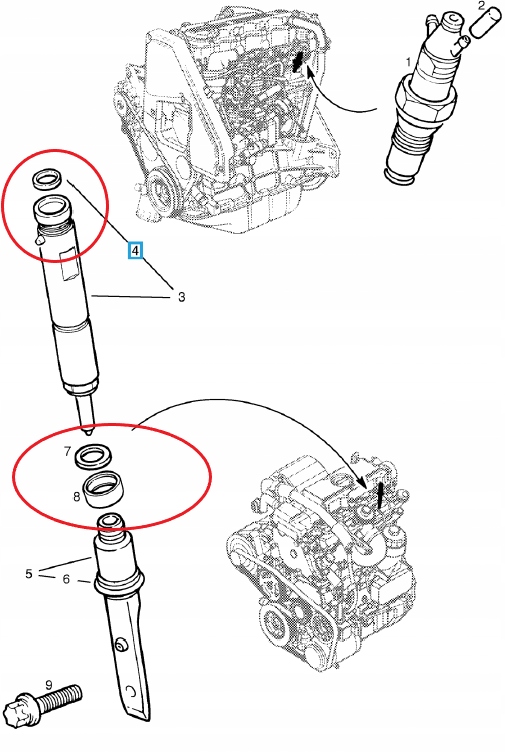 2
1
4
3
7
8
5
6
9