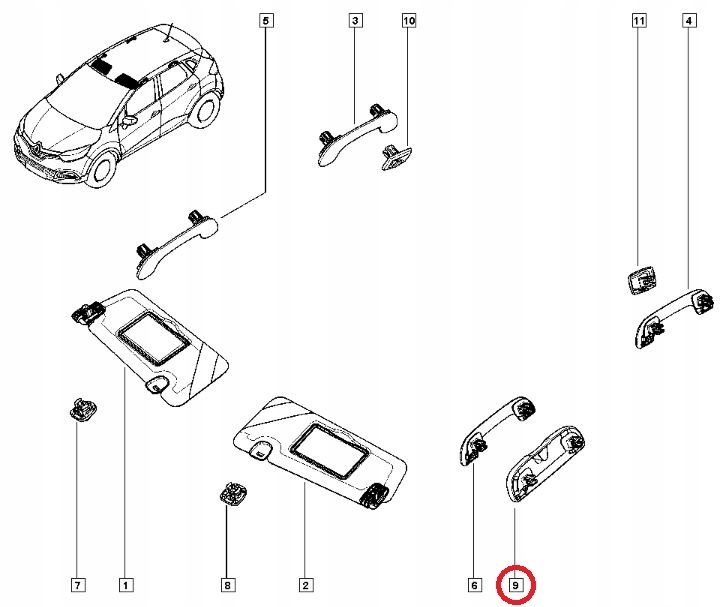 5
3
10
11
4
7
1
8
2
6
9