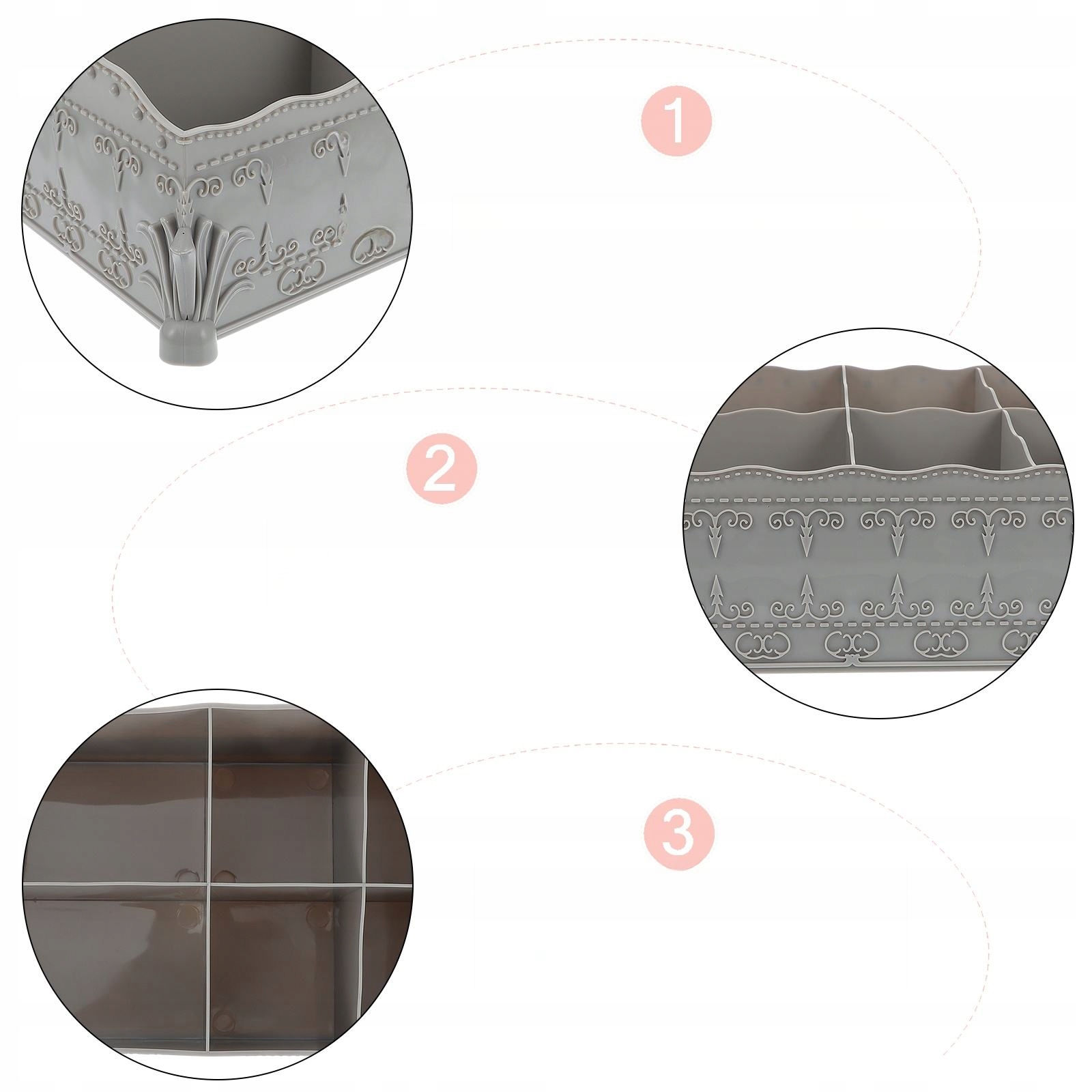 1

2

3