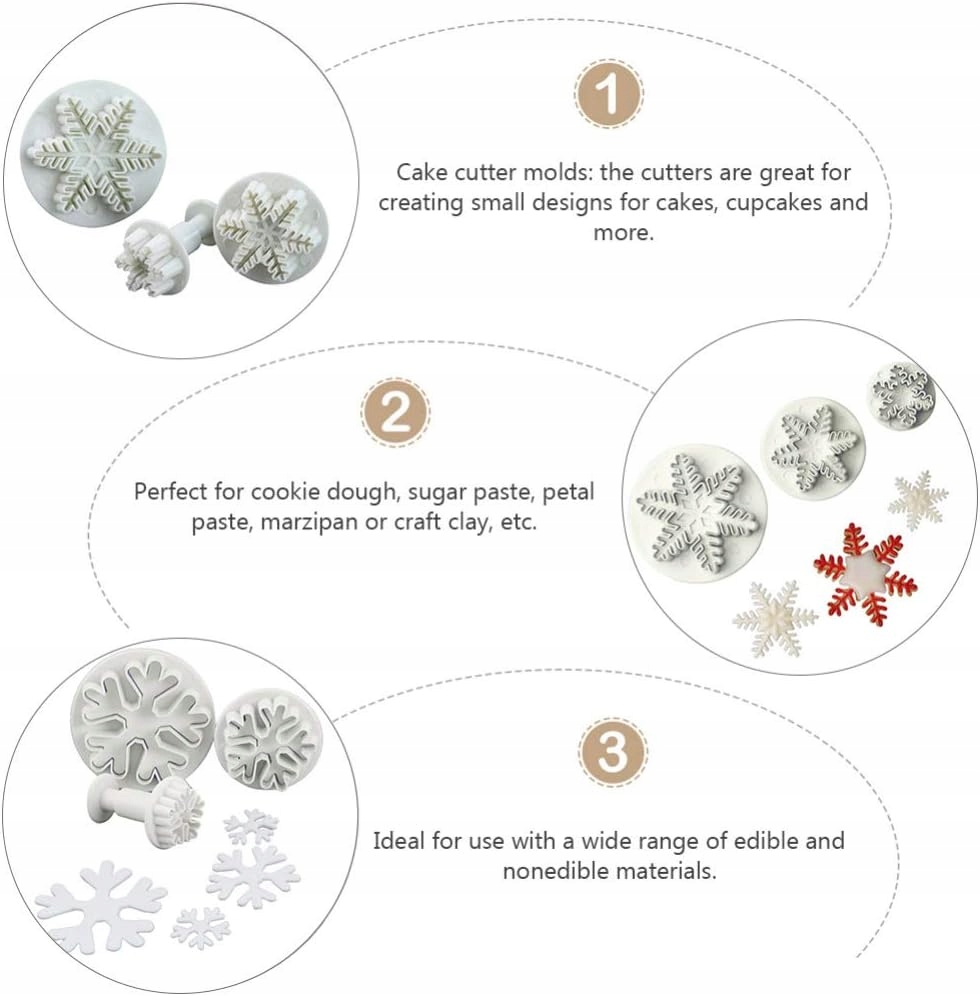 1

Cake cutter molds: the cutters are great for creating small designs for cakes, cupcakes and more.

2

Perfect for cookie dough, sugar paste, petal paste, marzipan or craft clay, etc.

3

Ideal for use with a wide range of edible and nonedible materials.