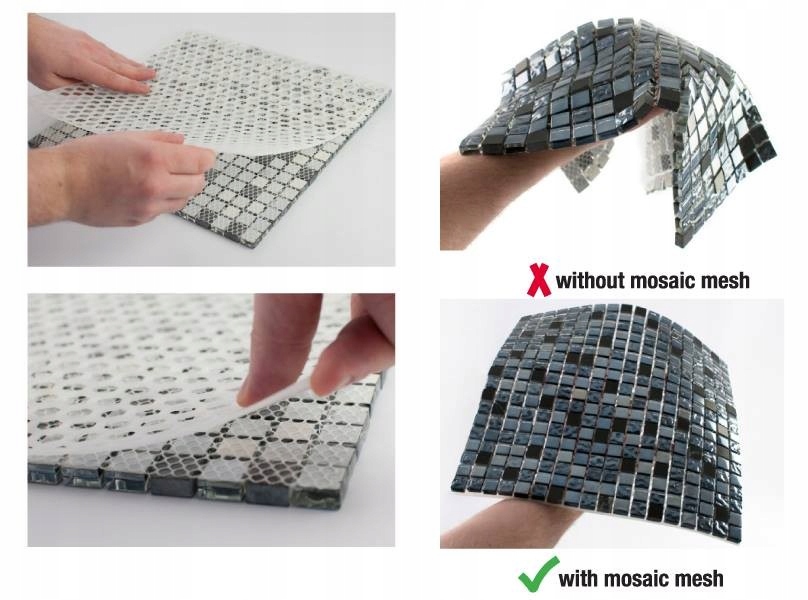 without mosaic mesh

with mosaic mesh