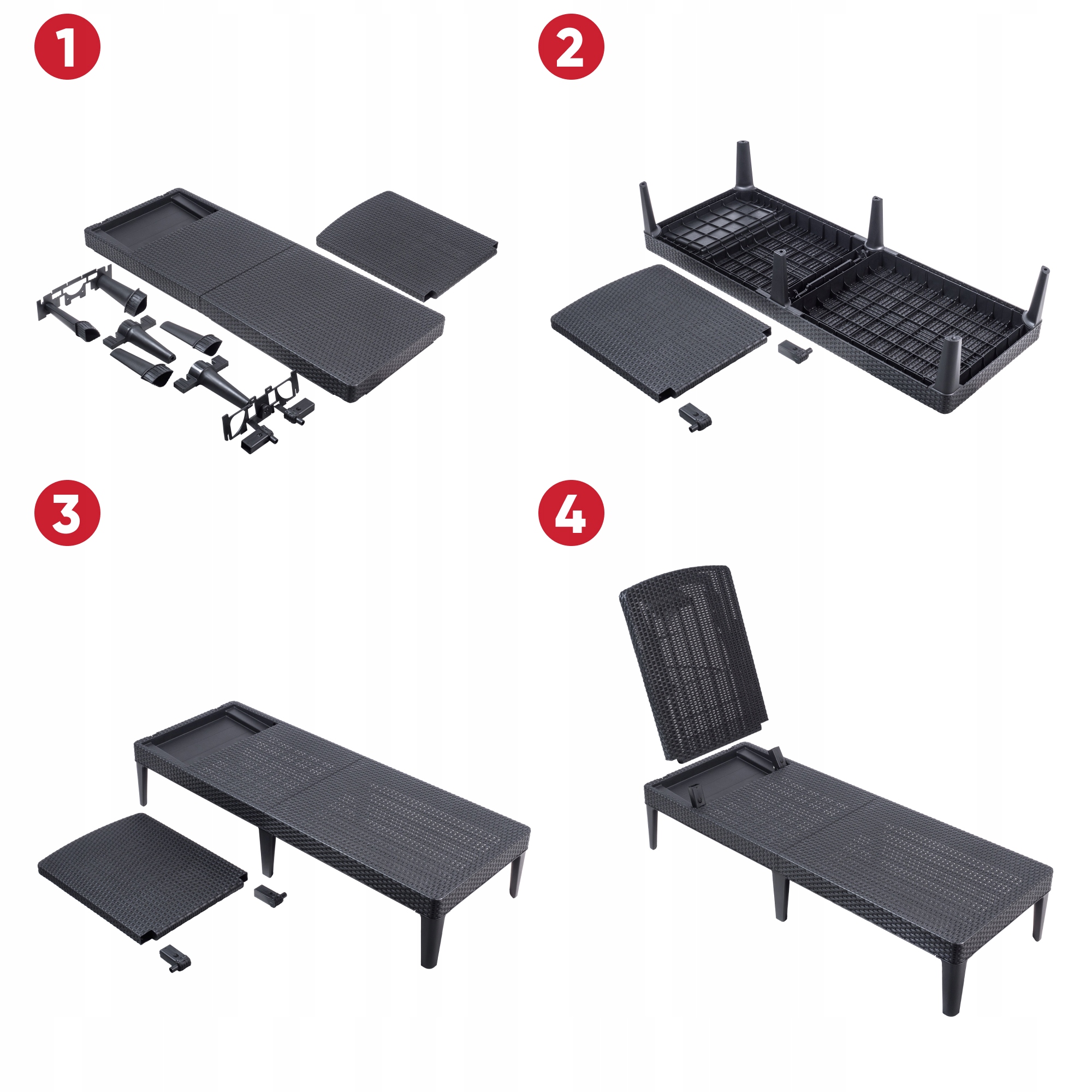 1

2

3

4