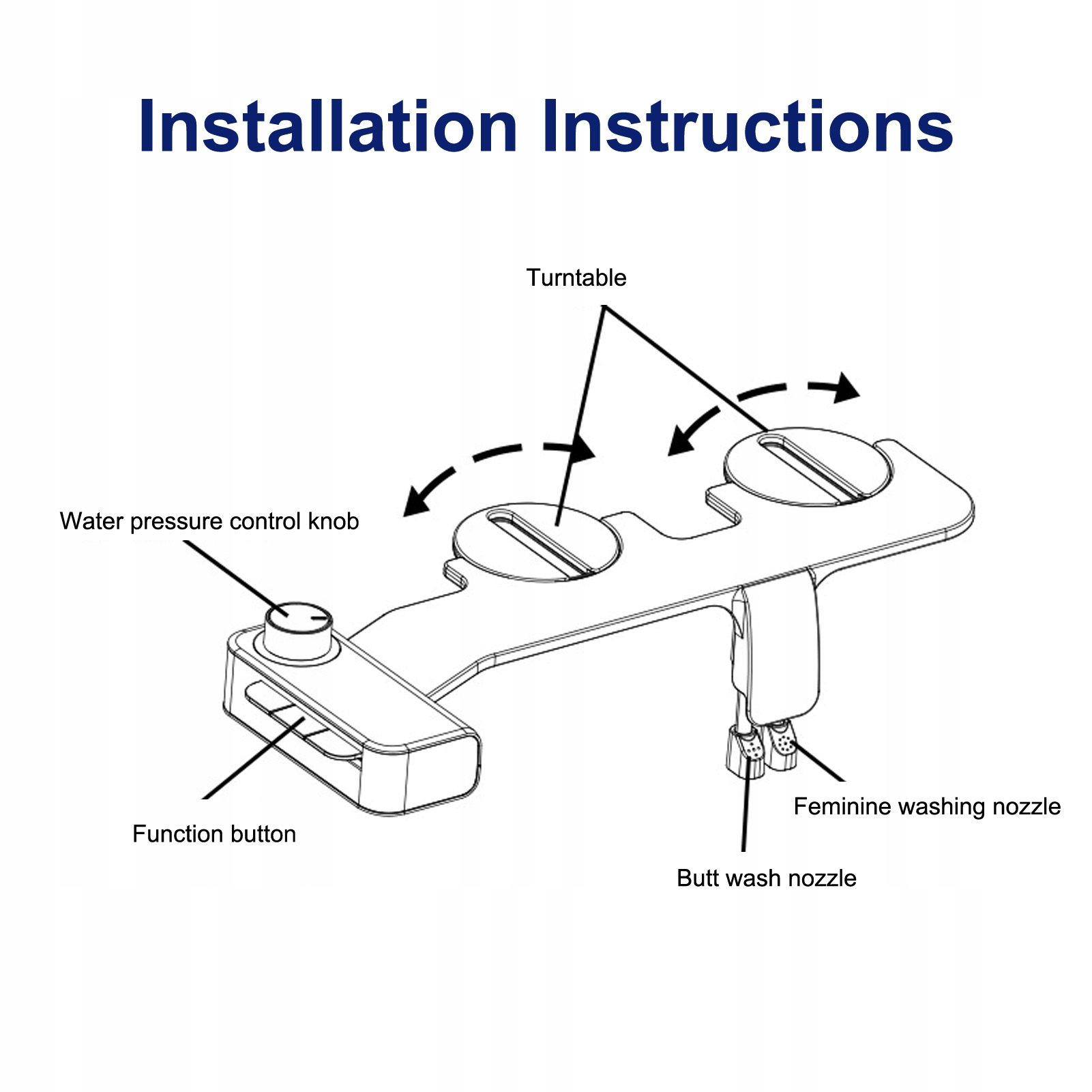 Installation Instructions

Turntable

Water pressure control knob

Function button

Feminine washing nozzle

Butt wash nozzle