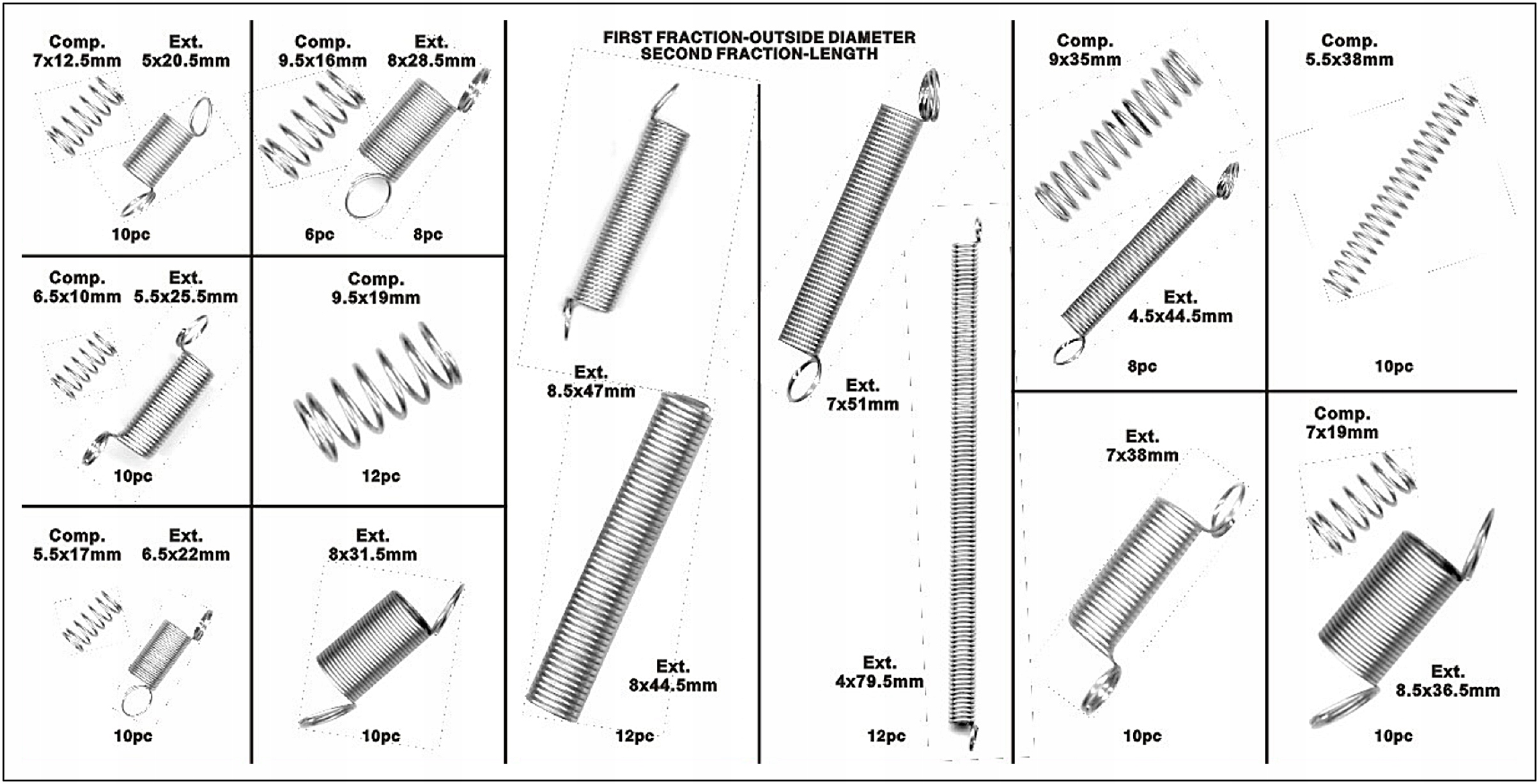 Comp. 7x12.5mm
Ext. 5x20.5mm
10pc

Comp. 9.5x16mm
Ext. 8x28.5mm
6pc
8pc

Comp. 6.5x10mm
Ext. 5.5x25.5mm
10pc

Comp. 9.5x19mm
12pc

Comp. 5.5x17mm
Ext. 6.5x22mm
10pc

Ext. 8x31.5mm
10pc

FIRST FRACTION-OUTSIDE DIAMETER
SECOND FRACTION-LENGTH

Ext. 8.5x47mm

Ext. 8x44.5mm
12pc

Ext. 7x51mm

Ext. 4x79.5mm
12pc

Comp. 9x35mm
Ext. 4.5x44.5mm
8pc

Comp. 5.5x38mm
10pc

Ext. 7x38mm
10pc

Comp. 7x19mm
Ext. 8.5x36.5mm
10pc