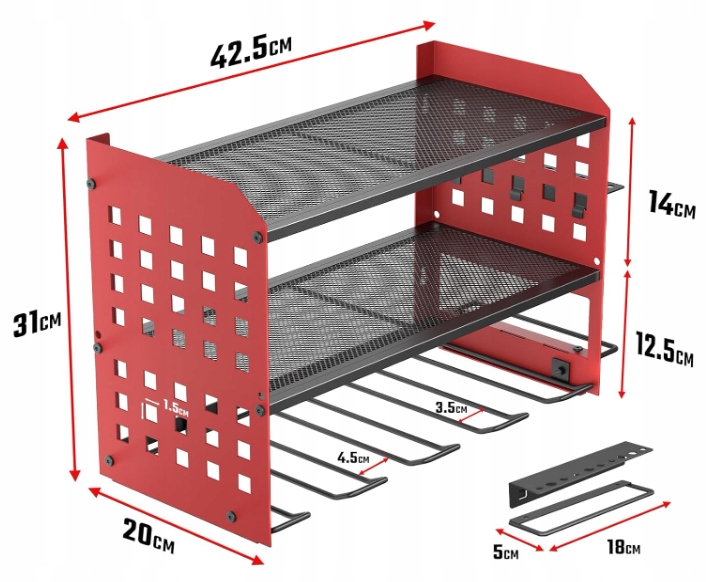 42.5CM

14CM

31CM

12.5CM

1.5CM

3.5CM

4.5CM

20CM

5CM

18CM