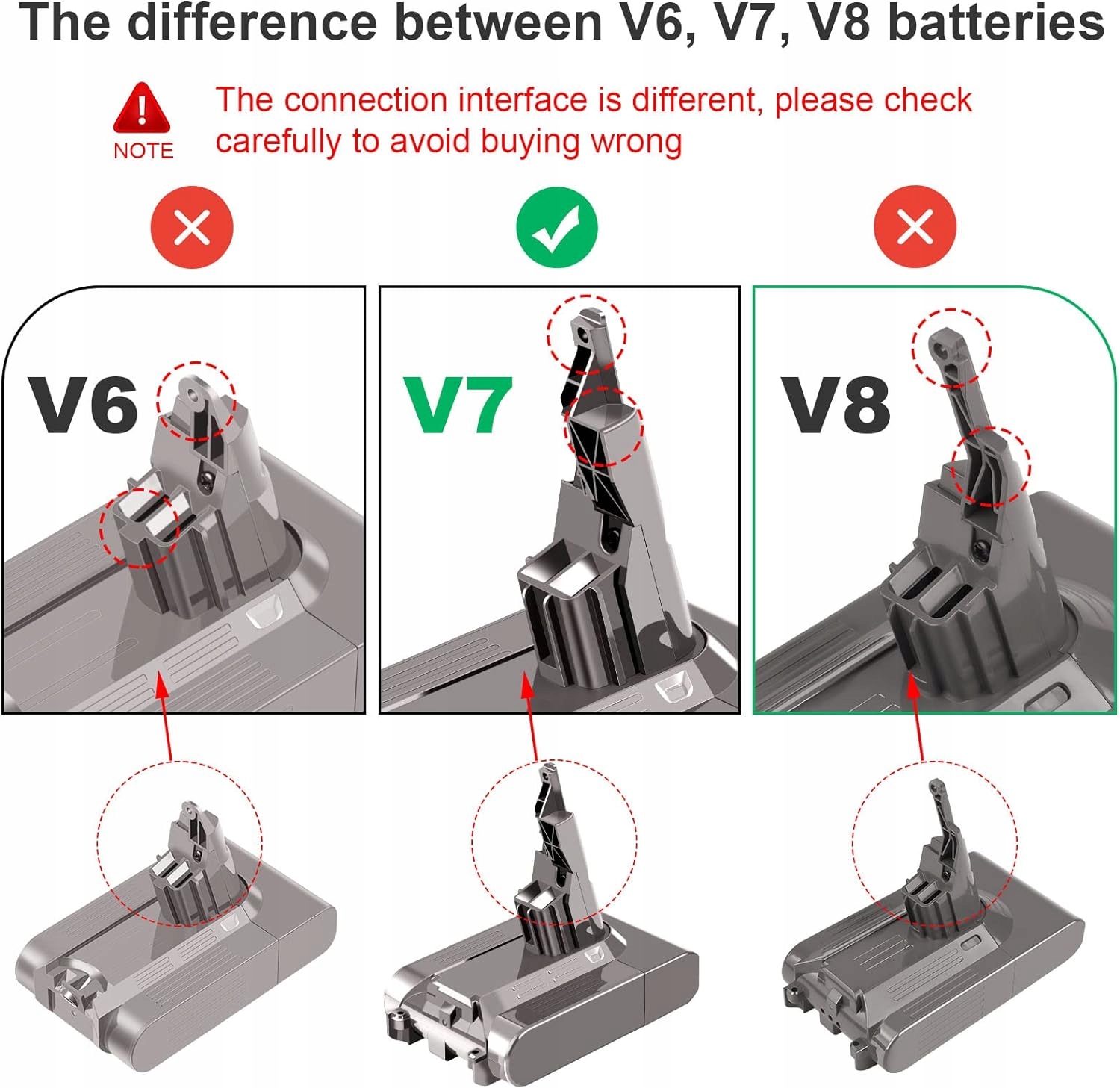 The difference between V6, V7, V8 batteries

NOTE

The connection interface is different, please check carefully to avoid buying wrong

V6

V7

V8