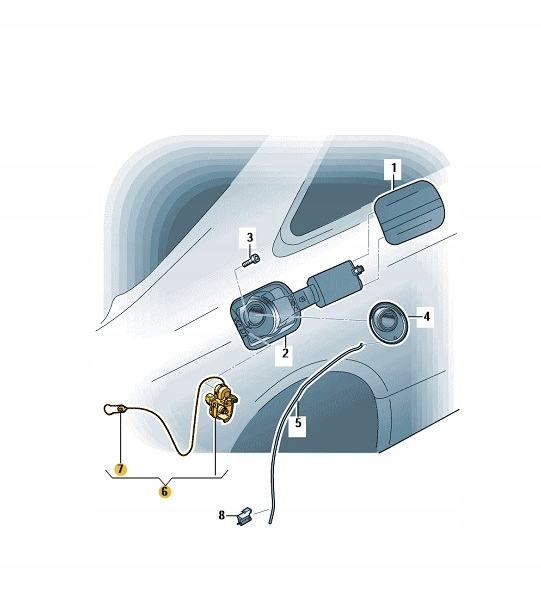 1
3
4
2
5
7
6
8