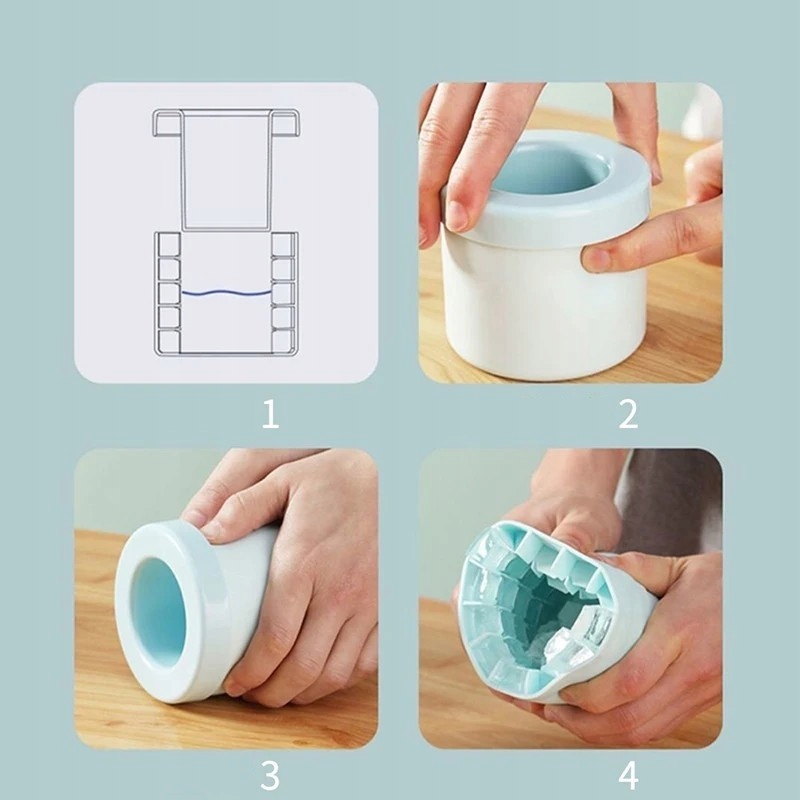 1

2

3

4