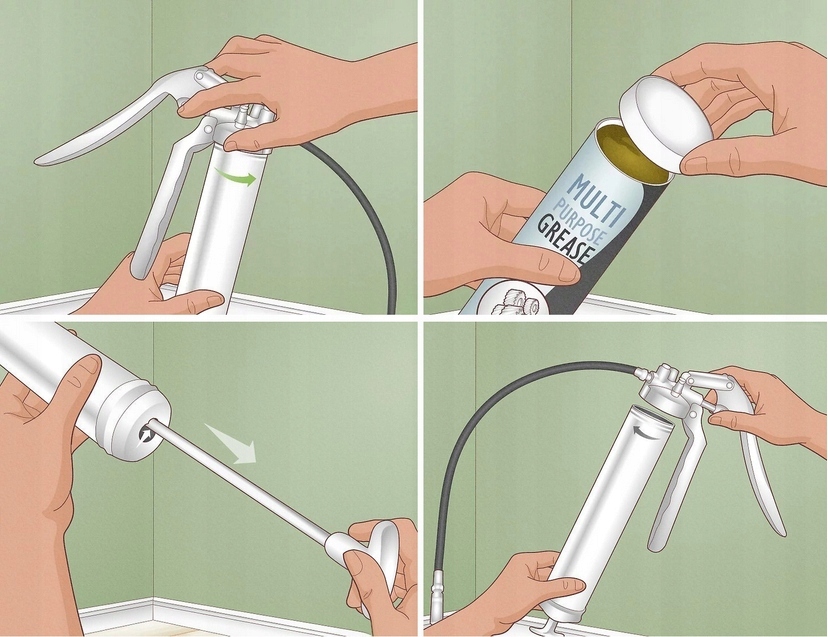 MULTI
PURPOSE
GREASE