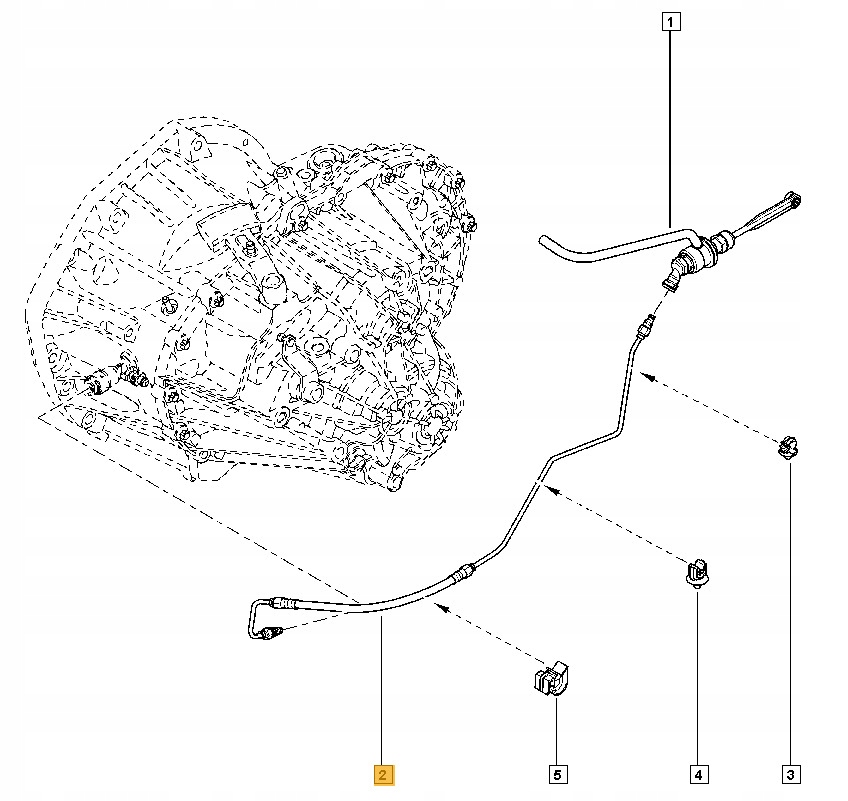 1

2

5

4

3