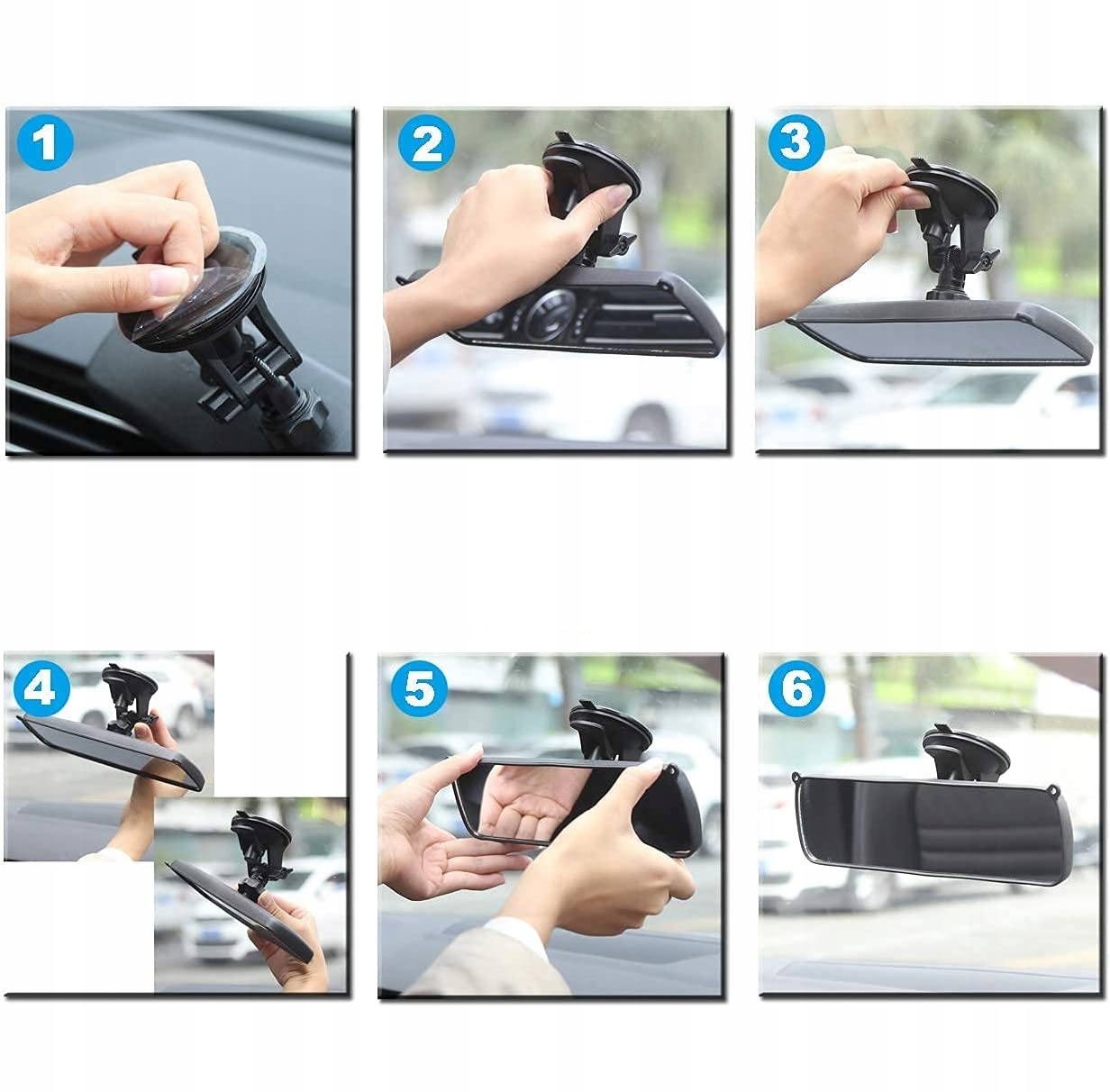 1
2
3
4
5
6