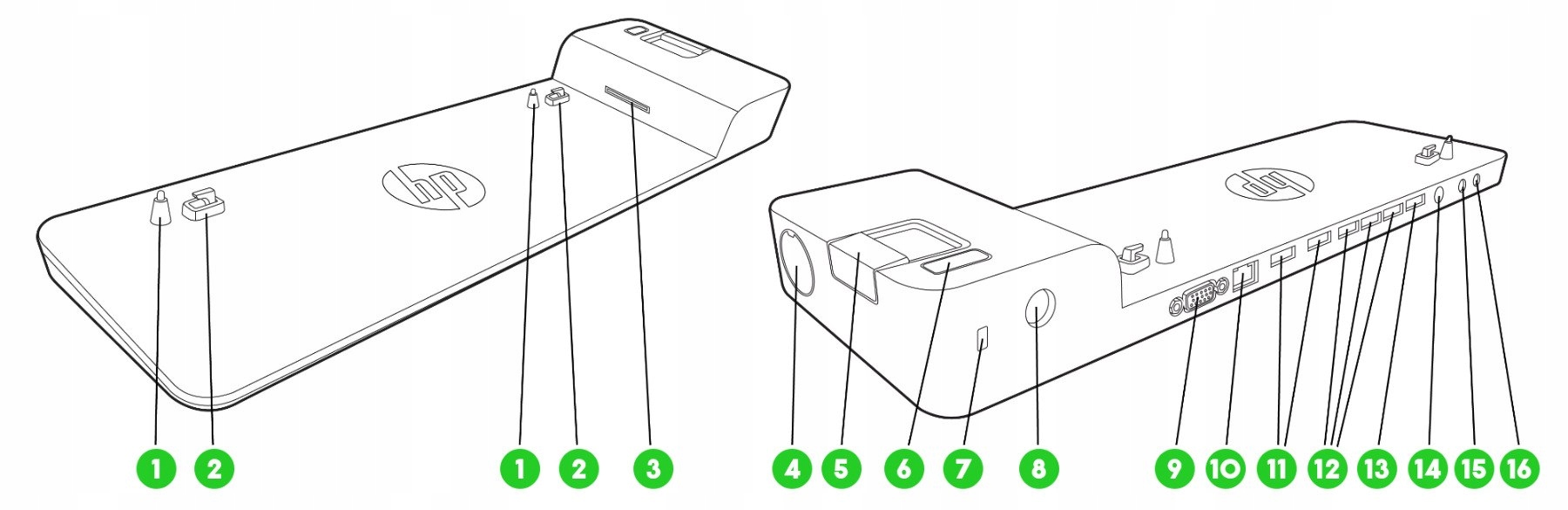 hp
hp
1 2 1 2 3 4 5 6 7 8 9 10 11 12 13 14 15 16