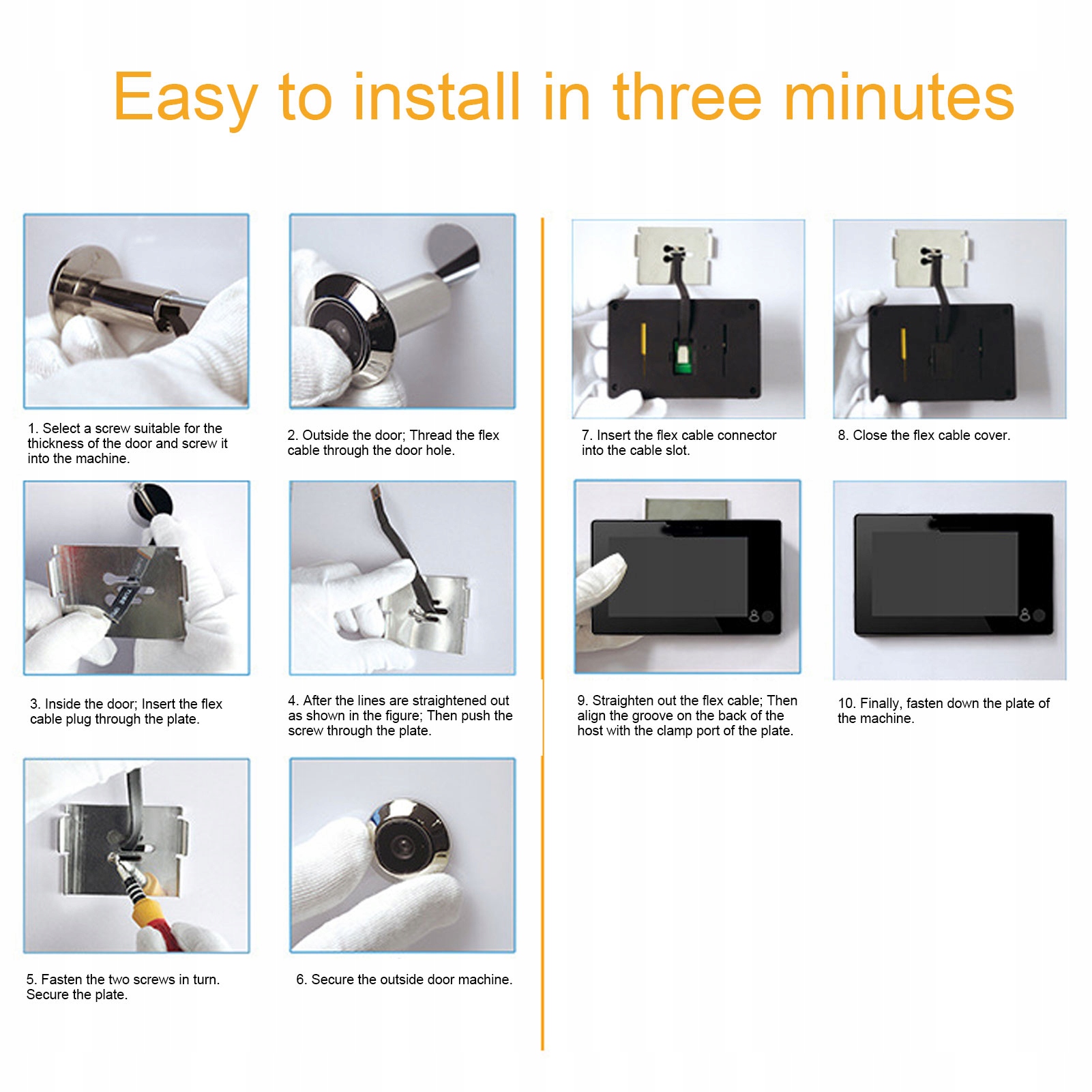 Easy to install in three minutes

1. Select a screw suitable for the thickness of the door and screw it into the machine.

2. Outside the door; Thread the flex cable through the door hole.

3. Inside the door; Insert the flex cable plug through the plate.

4. After the lines are straightened out as shown in the figure; Then push the screw through the plate.

5. Fasten the two screws in turn. Secure the plate.

6. Secure the outside door machine.

7. Insert the flex cable connector into the cable slot.

8. Close the flex cable cover.

9. Straighten out the flex cable; Then align the groove on the back of the host with the clamp port of the plate.

10. Finally, fasten down the plate of the machine.