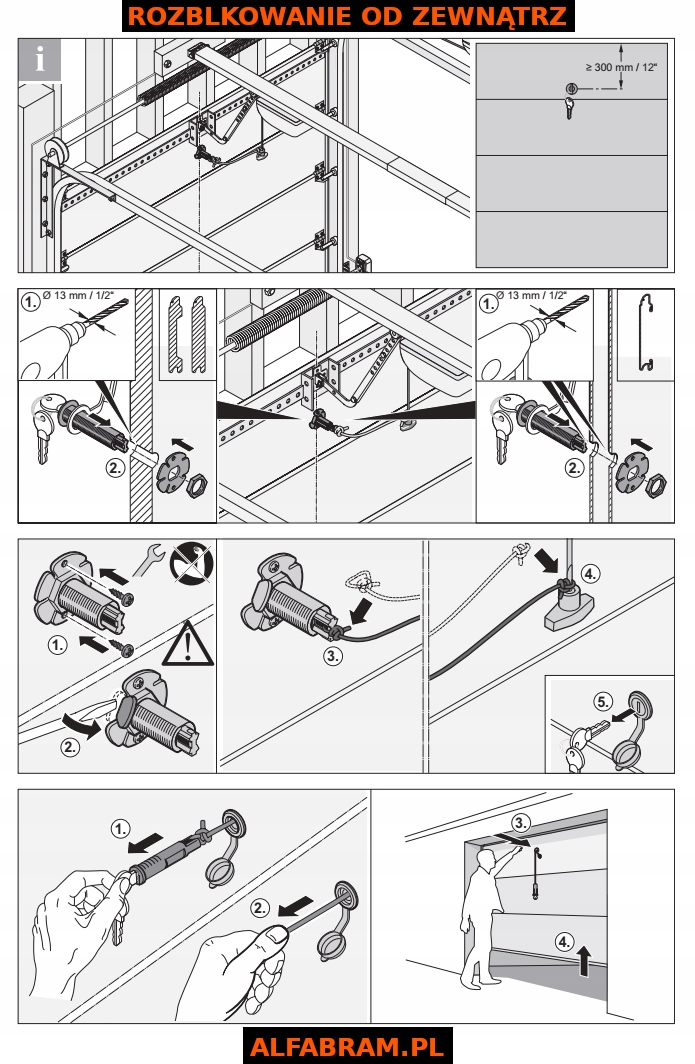 ROZBLKOWANIE OD ZEWNĄTRZ

i

≥ 300 mm / 12"

1. Ø 13 mm / 1/2"

2.

1. Ø 13 mm / 1/2"

2.

1.

2.

3.

4.

5.

1.

2.

3.

4.

ALFABRAM.PL