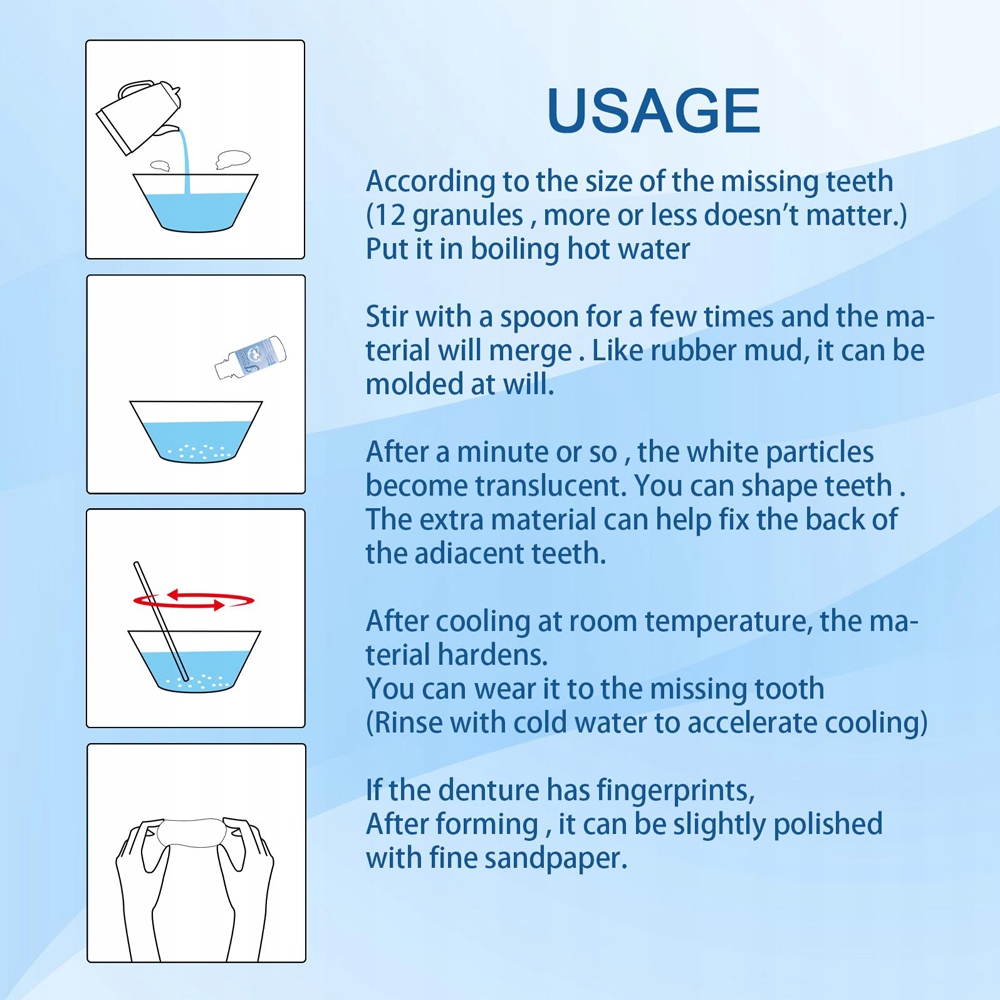 USAGE

According to the size of the missing teeth (12 granules , more or less doesn't matter.) Put it in boiling hot water

Stir with a spoon for a few times and the material will merge . Like rubber mud, it can be molded at will.

After a minute or so , the white particles become translucent. You can shape teeth . The extra material can help fix the back of the adiacent teeth.

After cooling at room temperature, the material hardens.
You can wear it to the missing tooth
(Rinse with cold water to accelerate cooling)

If the denture has fingerprints,
After forming , it can be slightly polished with fine sandpaper.