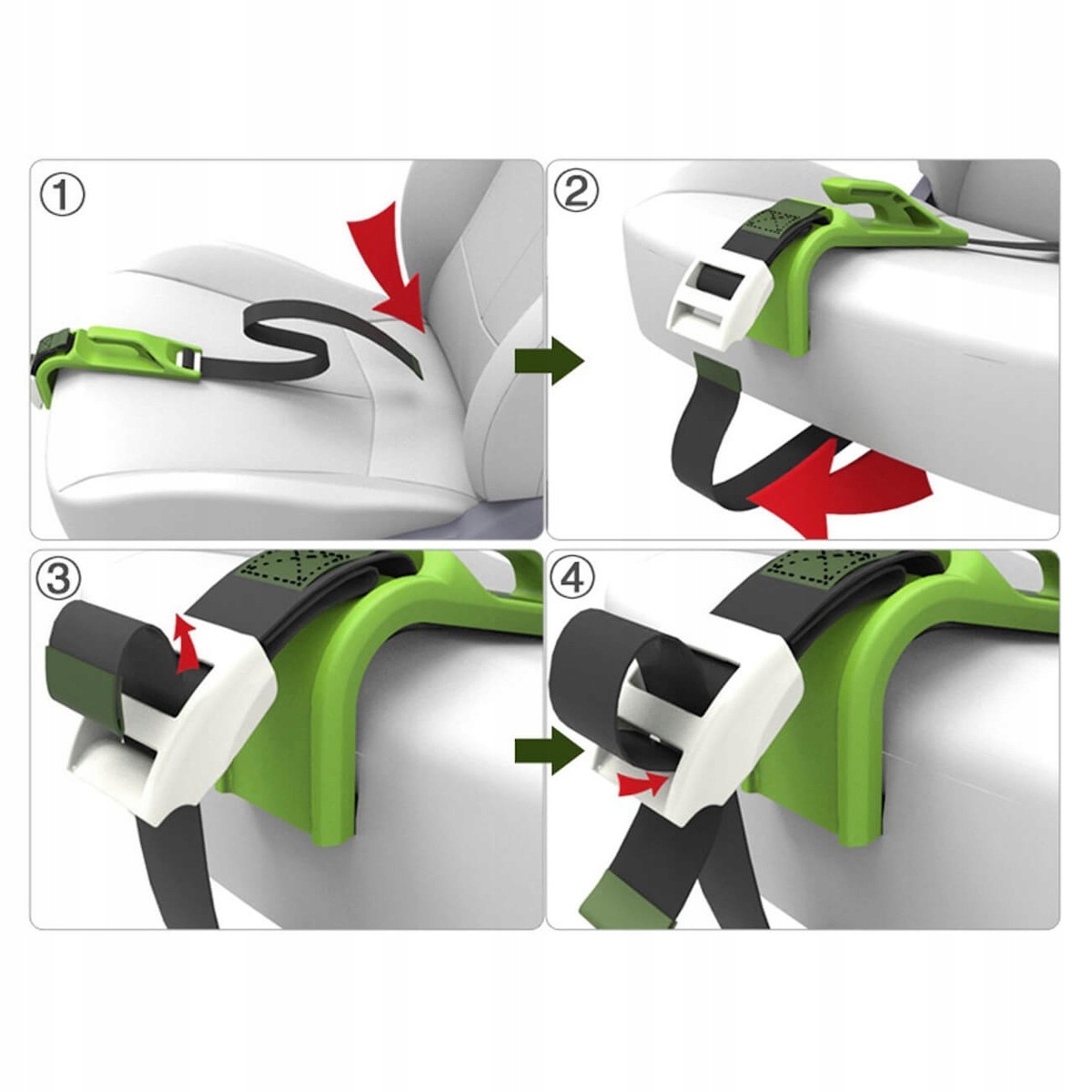 ①
②
③
④