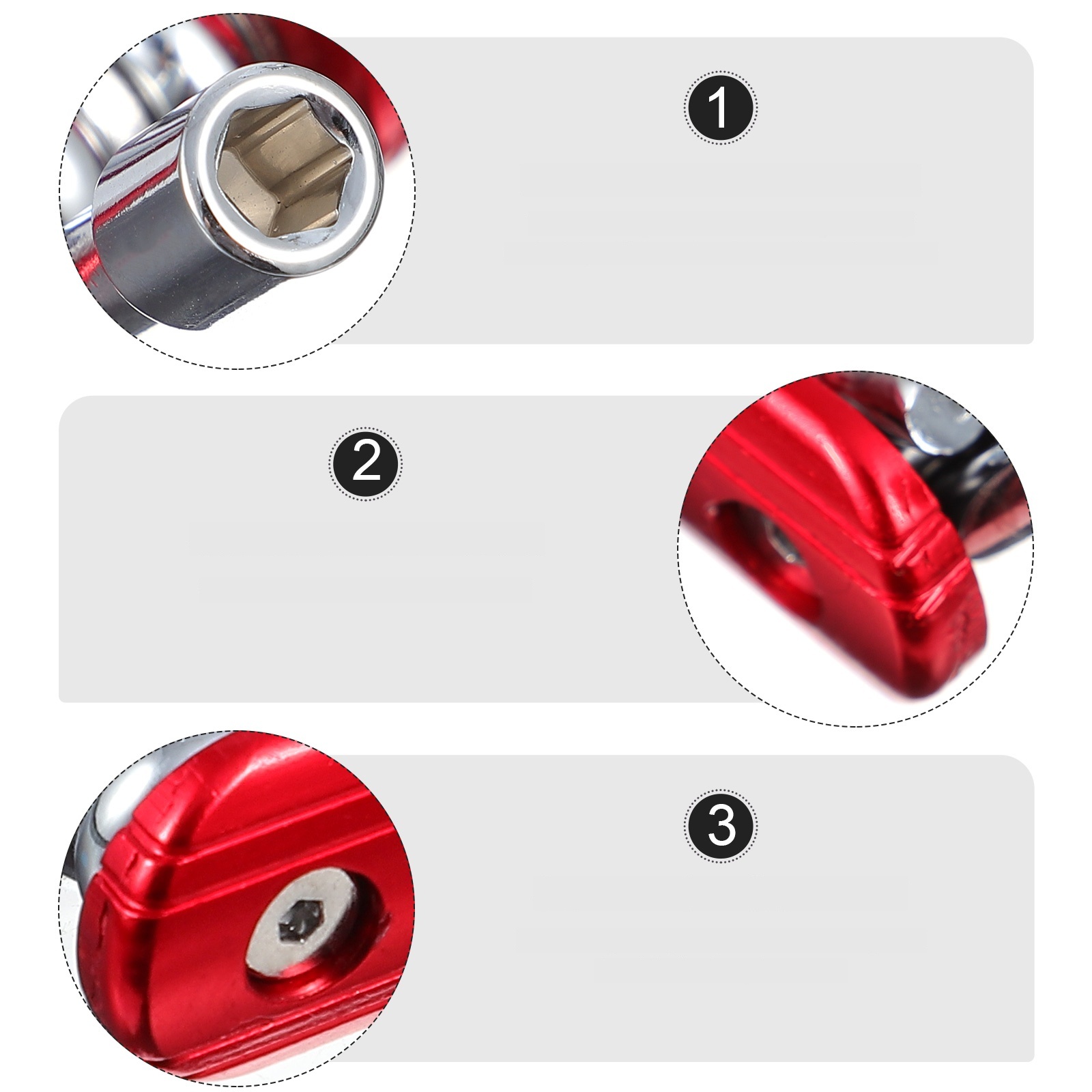 1

2

3