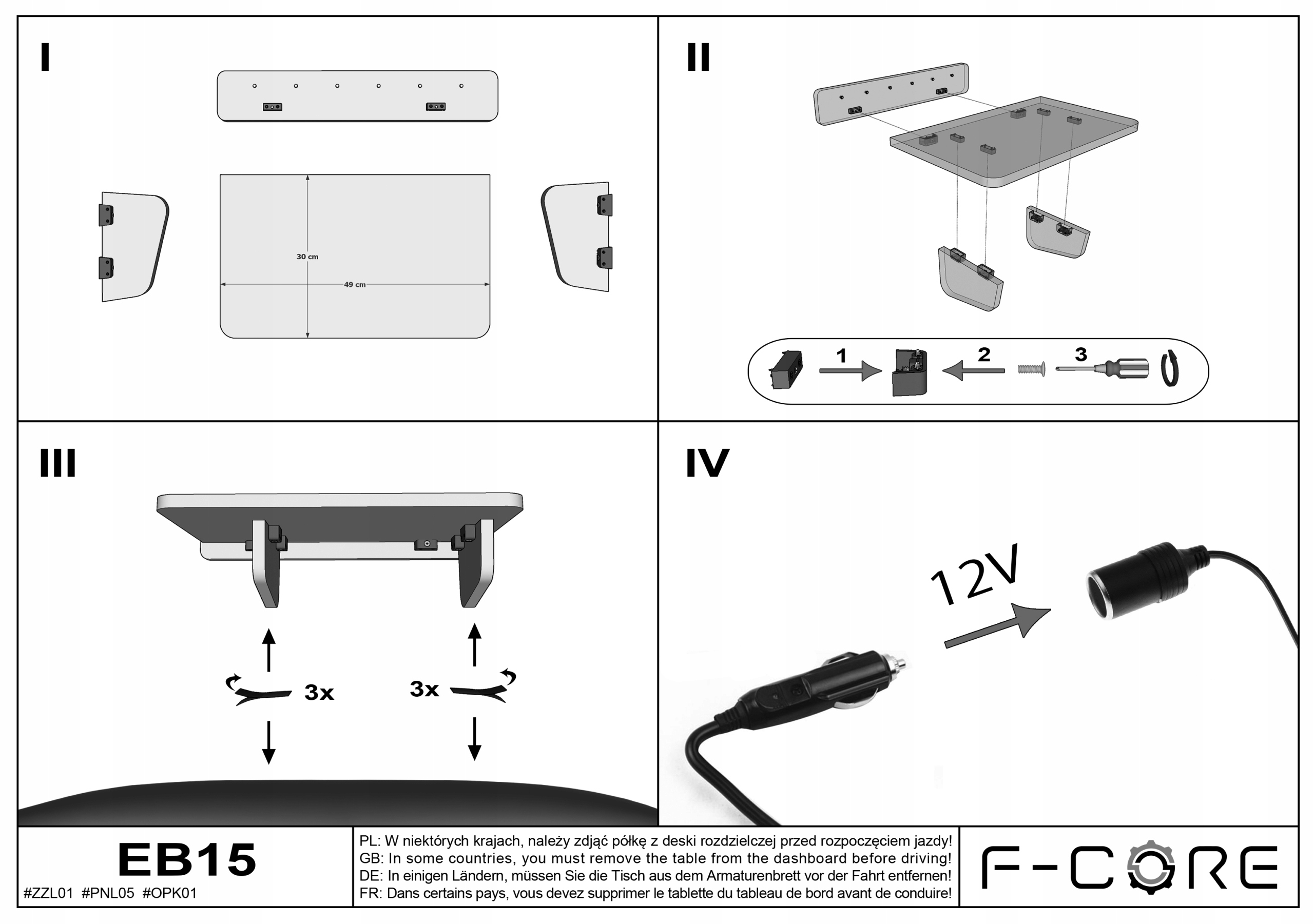 I

30 cm

49 cm

II

1

2

3

III

3x

3x

IV

12V

EB15

#ZZL01 #PNL05 #OPK01

PL: W niektórych krajach, należy zdjąć półkę z deski rozdzielczej przed rozpoczęciem jazdy!
GB: In some countries, you must remove the table from the dashboard before driving!
DE: In einigen Ländern, müssen Sie die Tisch aus dem Armaturenbrett vor der Fahrt entfernen!
FR: Dans certains pays, vous devez supprimer le tablette du tableau de bord avant de conduire!

F-CORE