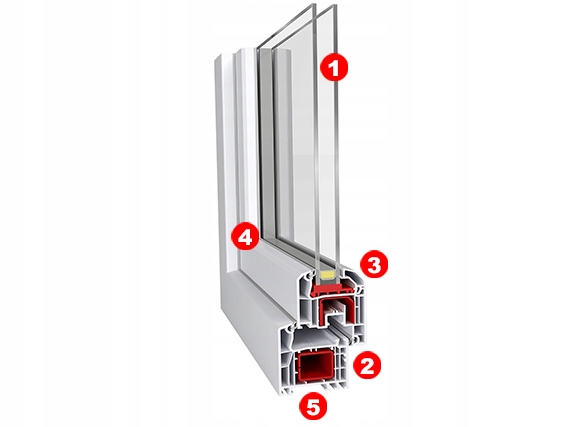 1
4
3
2
5