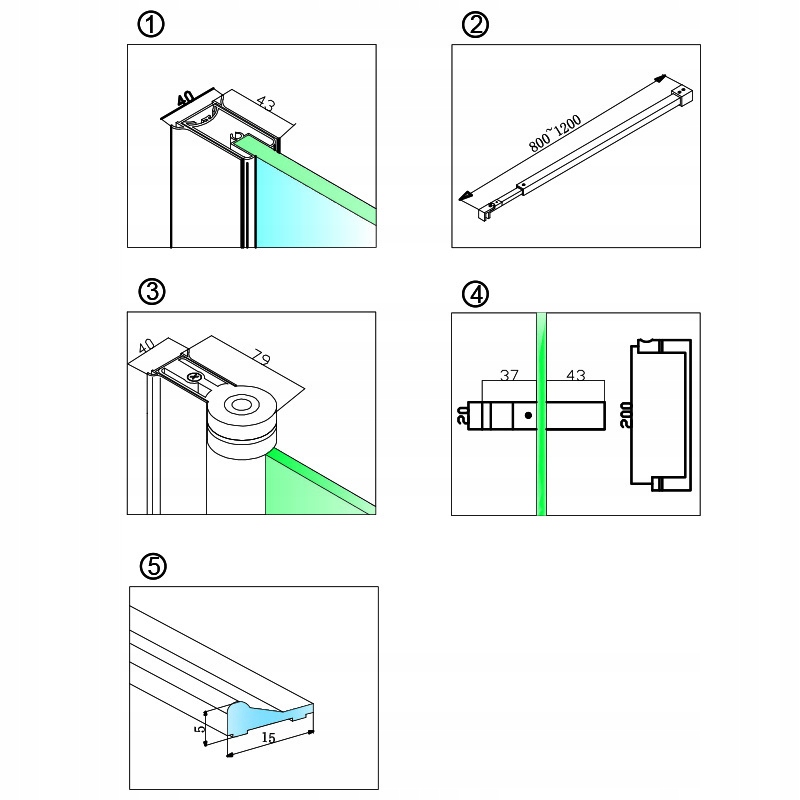 ①

40

43

②

800~1200

③

40

79

④

37

43

20

200

⑤

5

15