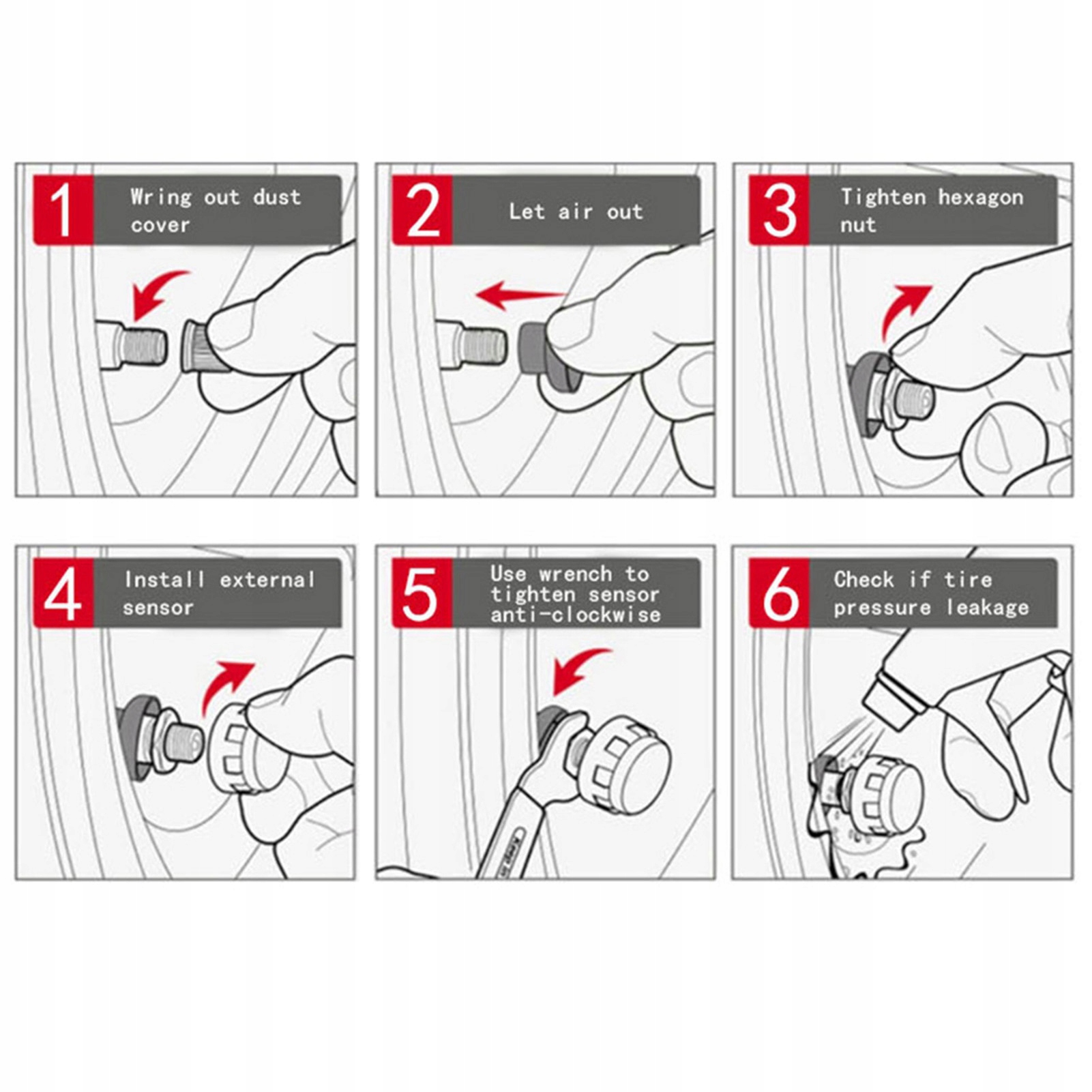 1 Wring out dust cover

2 Let air out

3 Tighten hexagon nut

4 Install external sensor

5 Use wrench to tighten sensor anti-clockwise

6 Check if tire pressure leakage