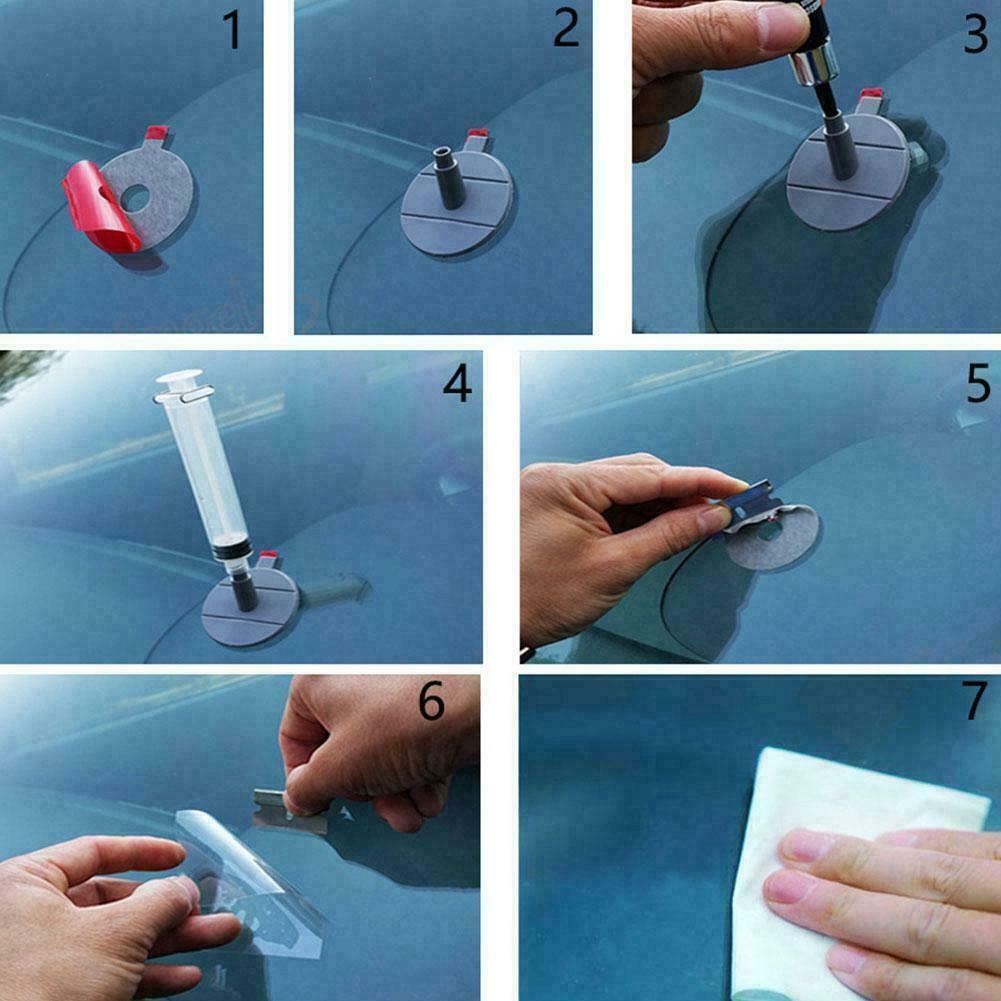 1

2

3

4

5

6

7