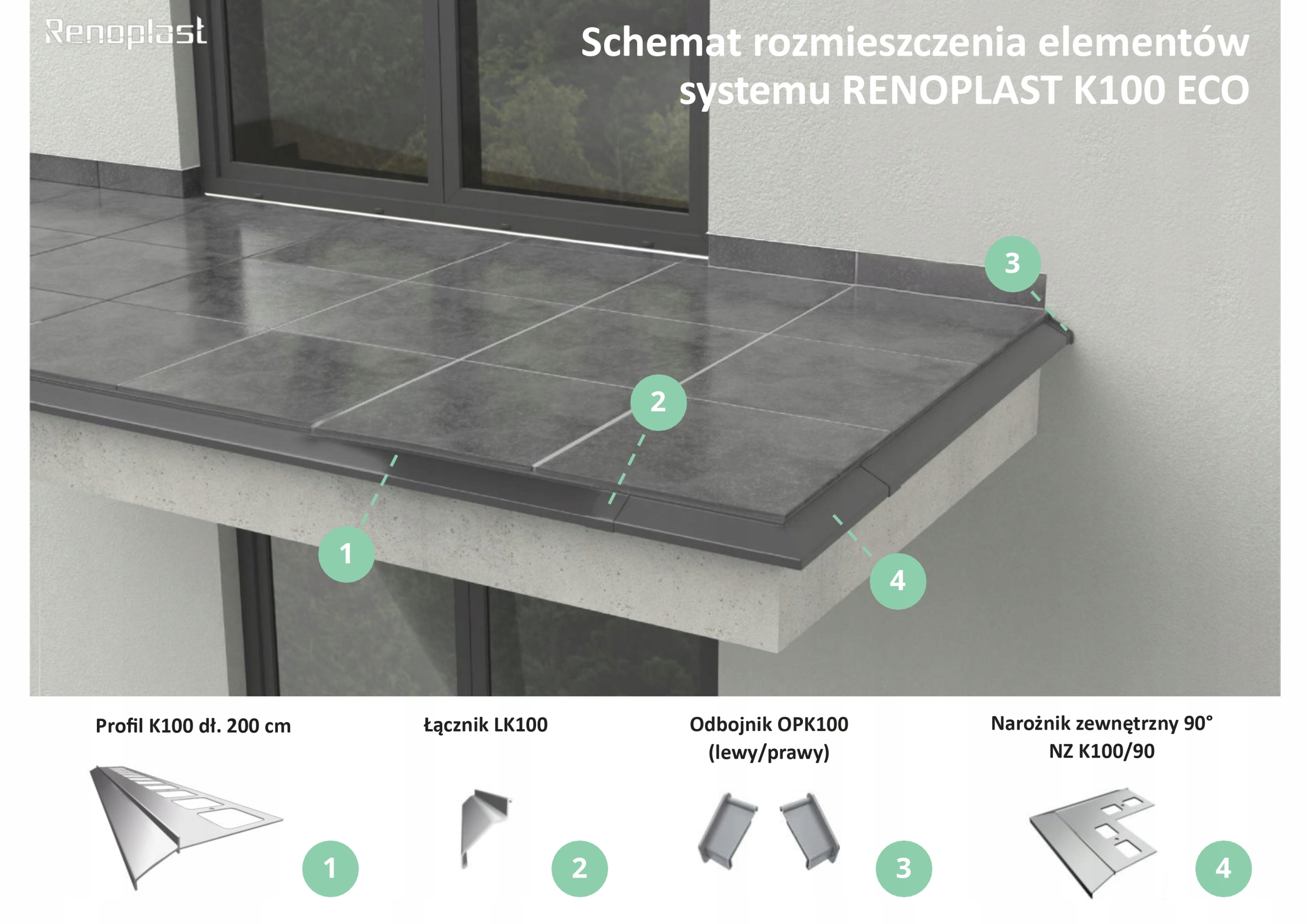 Renoplast

Schemat rozmieszczenia elementów systemu RENOPLAST K100 ECO

3

2

1

4

Profil K100 dł. 200 cm

1

Łącznik LK100

2

Odbojnik OPK100 (lewy/prawy)

3

Narożnik zewnętrzny 90° NZ K100/90

4