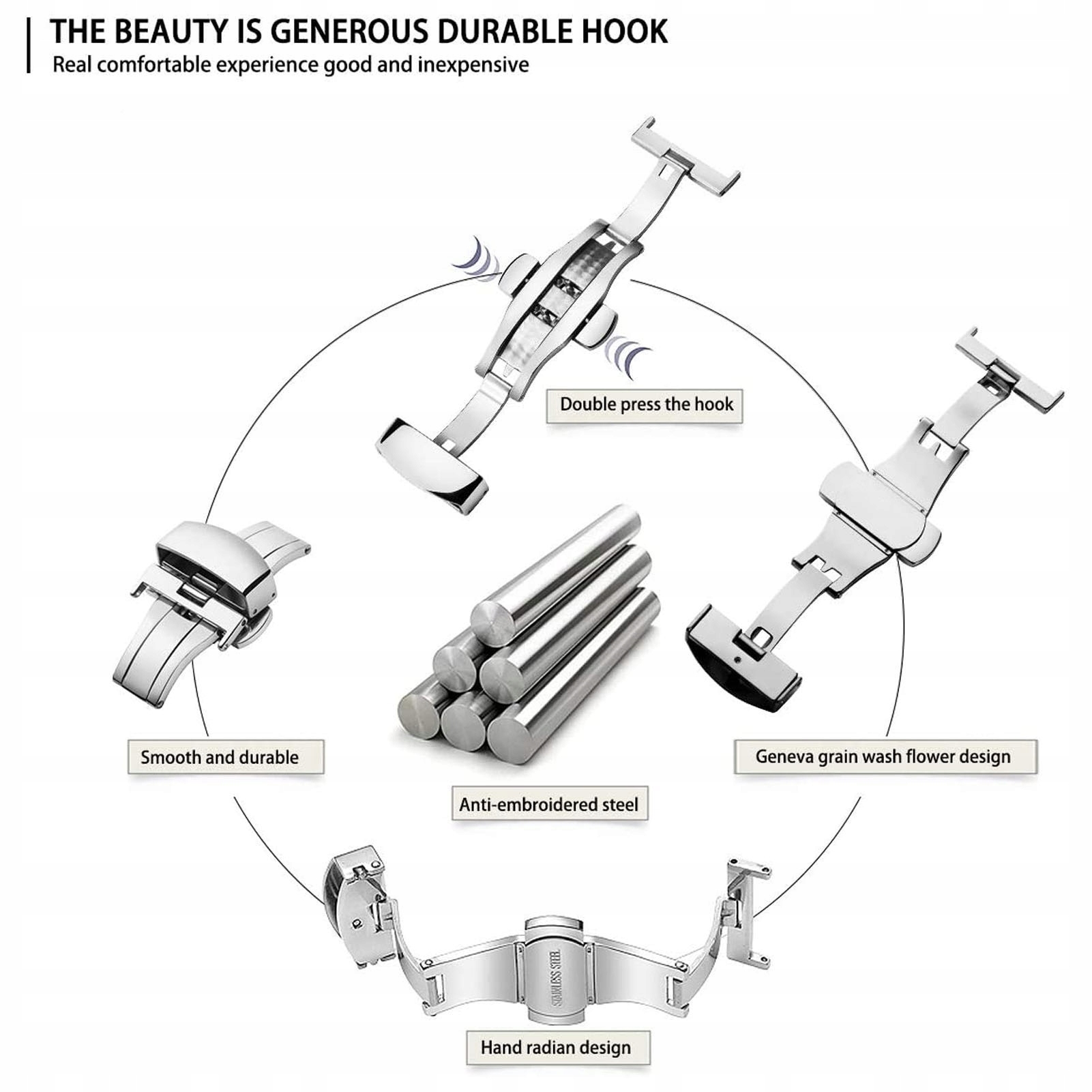 THE BEAUTY IS GENEROUS DURABLE HOOK
Real comfortable experience good and inexpensive

Double press the hook

Smooth and durable

Anti-embroidered steel

Geneva grain wash flower design

STAINLESS STEEL

Hand radian design