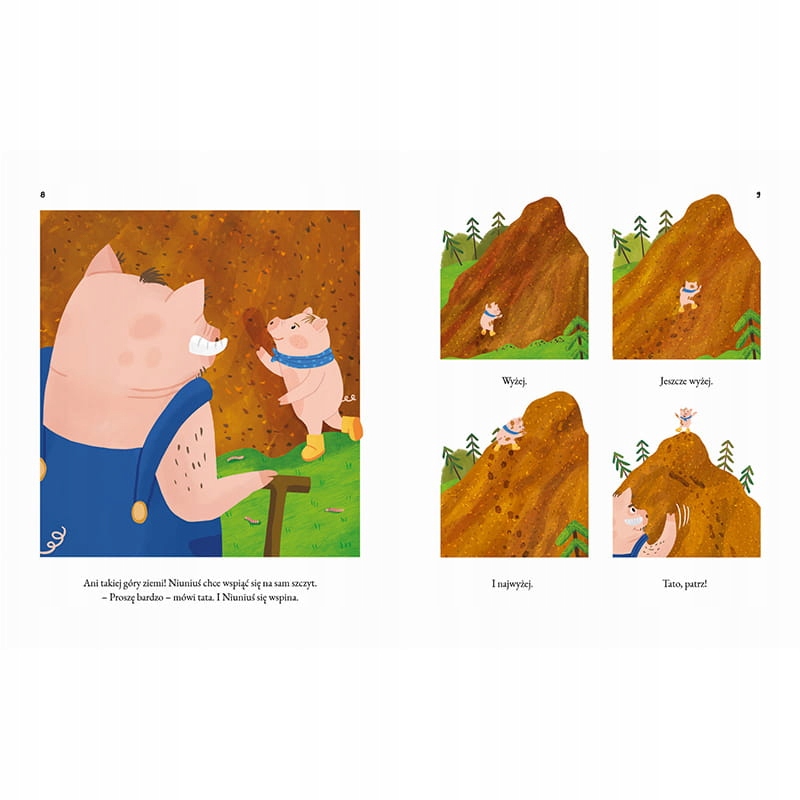 8

Ani takiej góry ziemi! Niuniuś chce wspiąć się na sam szczyt.
– Proszę bardzo – mówi tata. I Niuniuś się wspina.

9

Wyżej.

Jeszcze wyżej.

I najwyżej.

Tato, patrz!