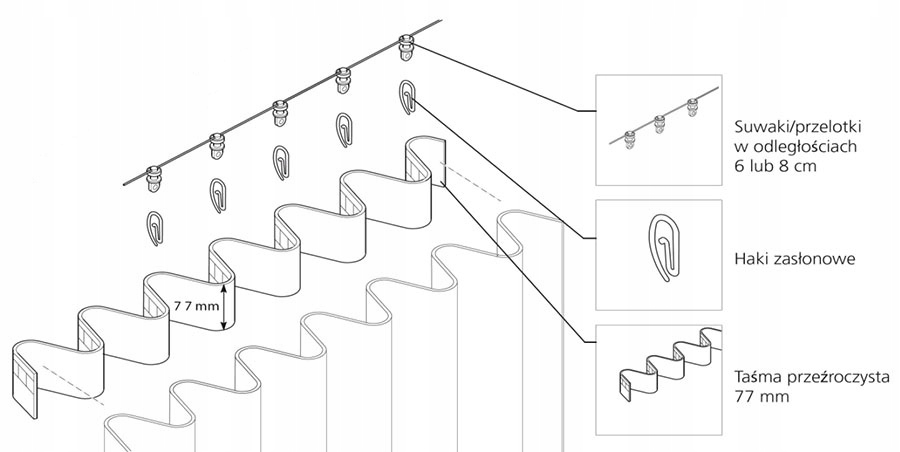 7 7 mm

Suwaki/przelotki w odległościach 6 lub 8 cm

Haki zasłonowe

Taśma przeźroczysta 77 mm