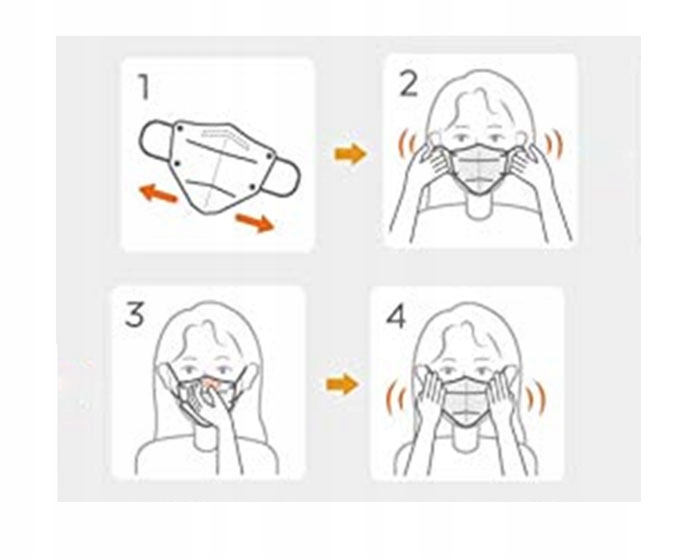 1

2

3

4