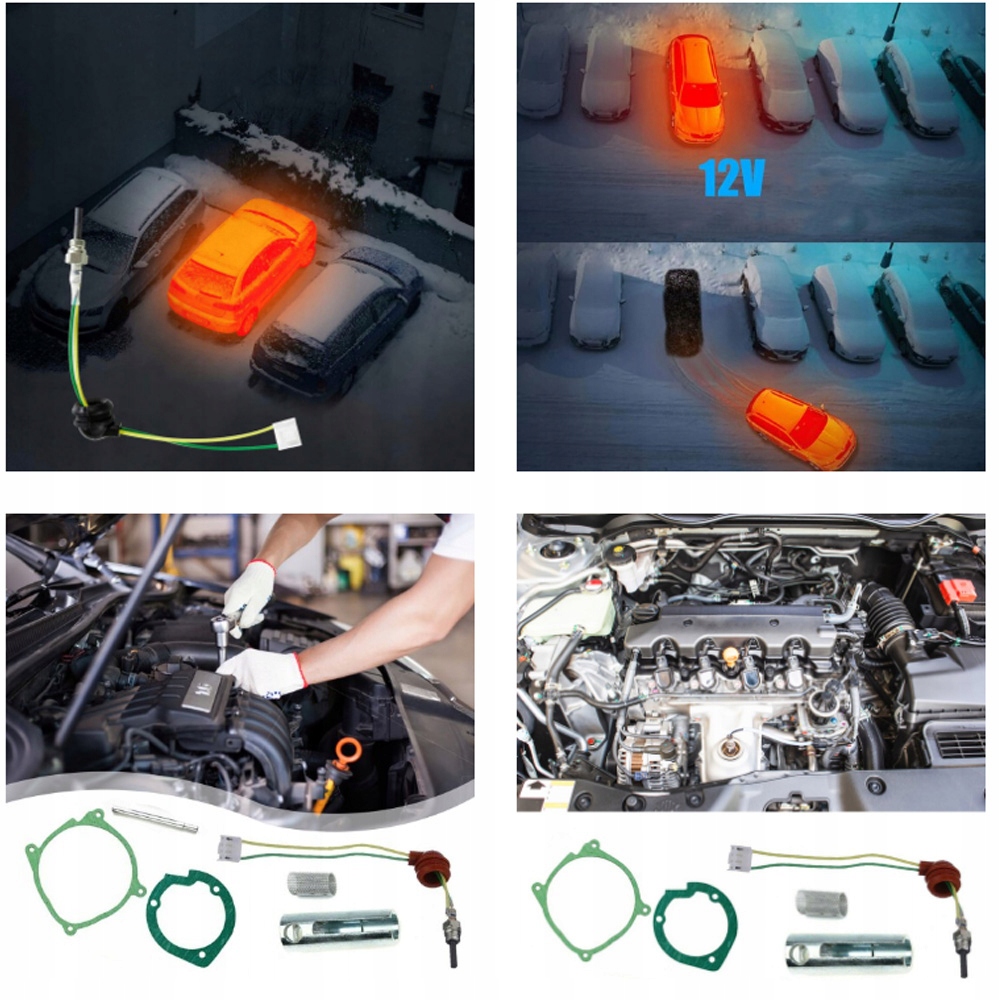 12V