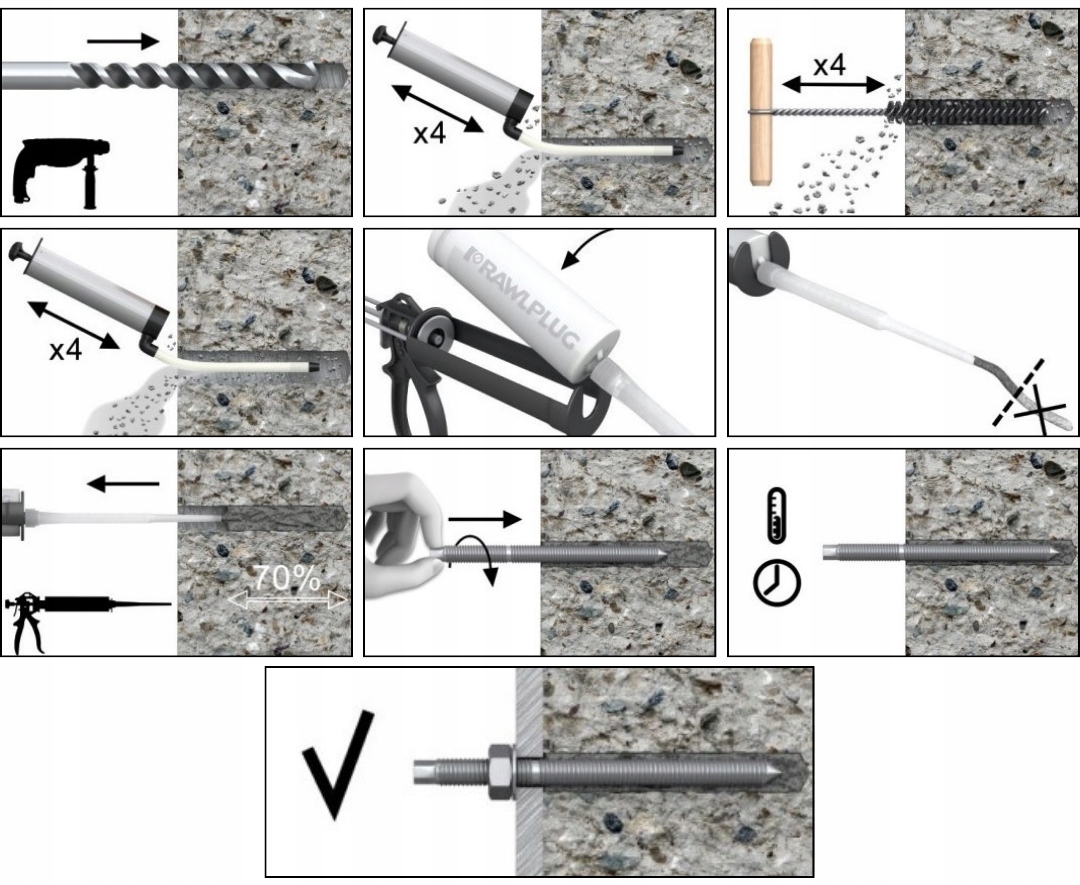 x4

x4

x4

RAWLPLUG

70%