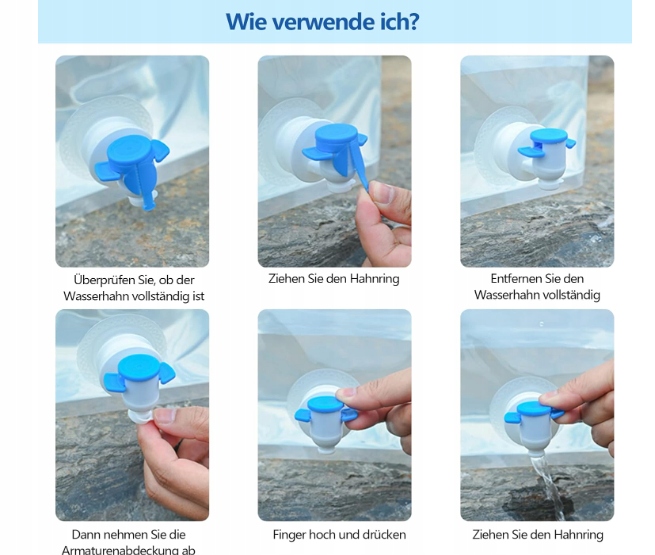 Wie verwende ich?

Überprüfen Sie, ob der Wasserhahn vollständig ist

Ziehen Sie den Hahnring

Entfernen Sie den Wasserhahn vollständig

Dann nehmen Sie die Armaturenabdeckung ab

Finger hoch und drücken

Ziehen Sie den Hahnring