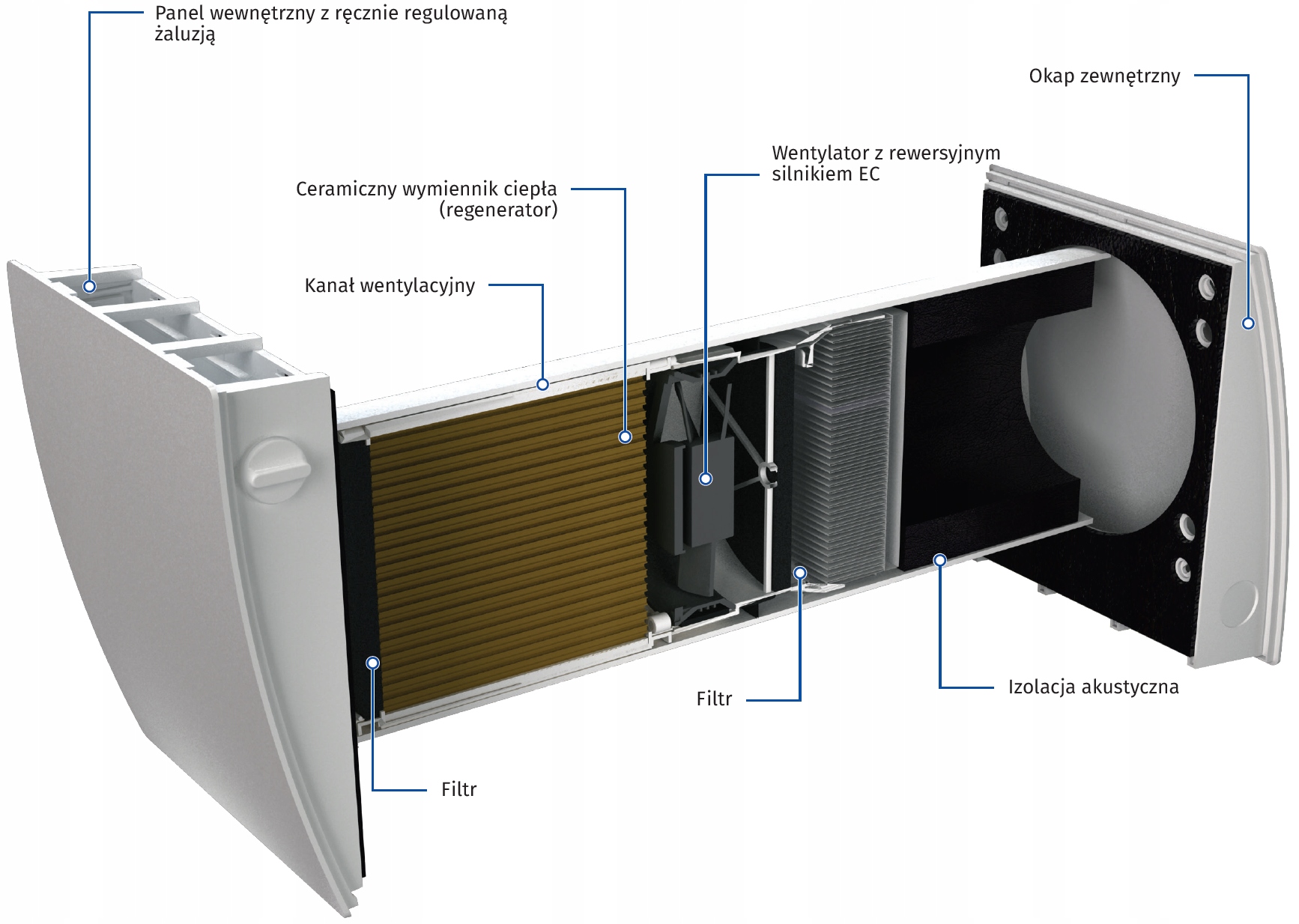 Panel wewnętrzny z ręcznie regulowaną żaluzją

Okap zewnętrzny

Wentylator z rewersyjnym silnikiem EC

Ceramiczny wymiennik ciepła (regenerator)

Kanał wentylacyjny

Filtr

Izolacja akustyczna

Filtr