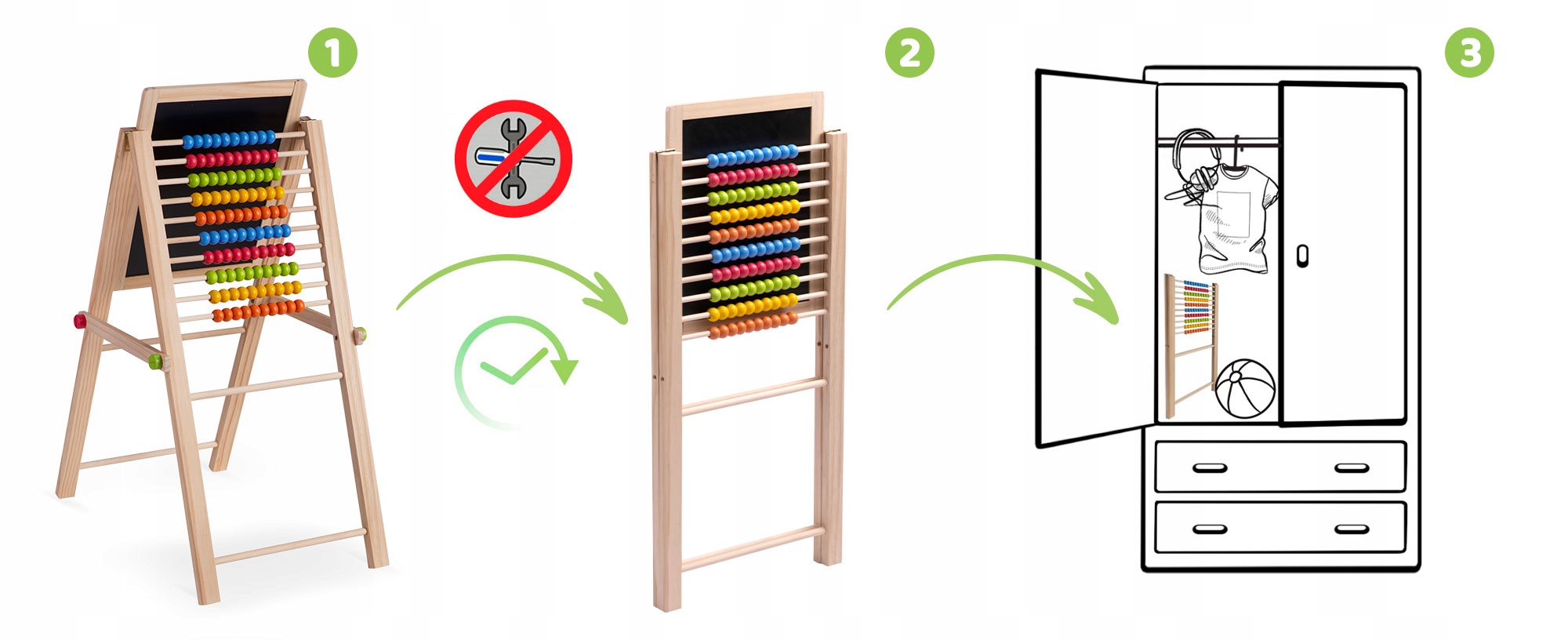 1

2

3