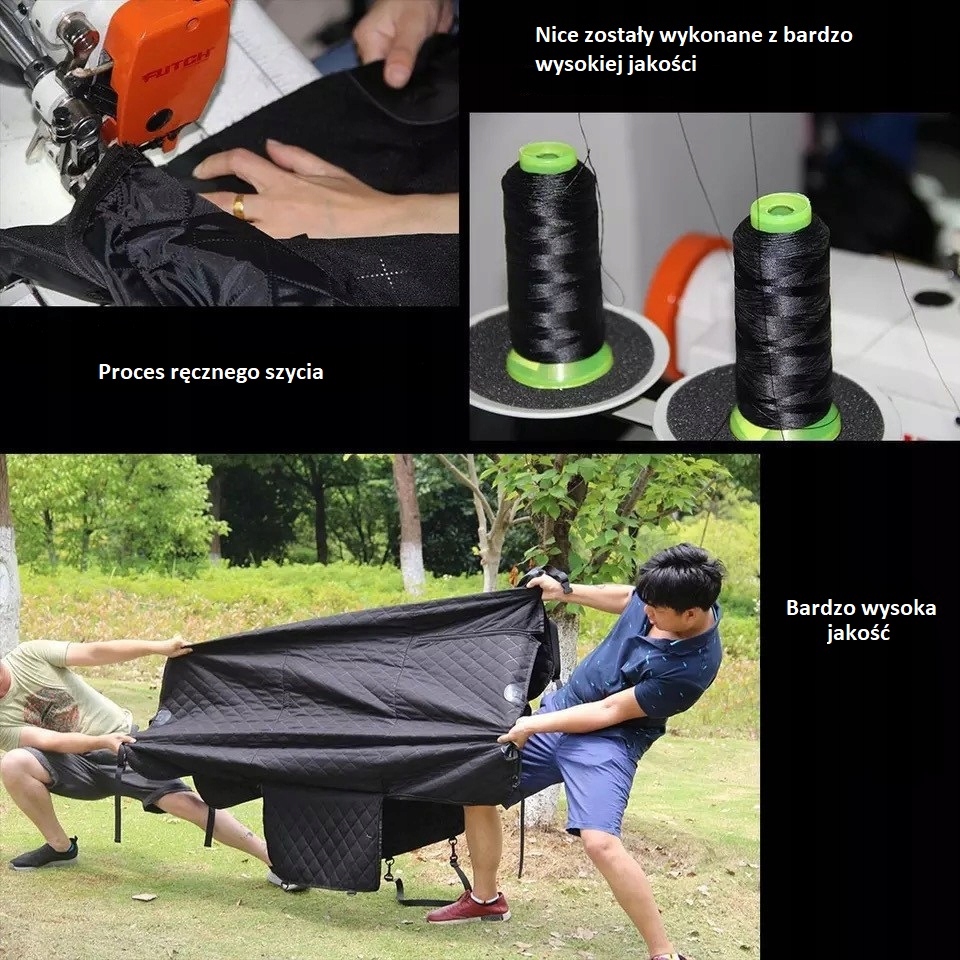 FUTCH

Nice zostały wykonane z bardzo wysokiej jakości

Proces ręcznego szycia

Bardzo wysoka jakość