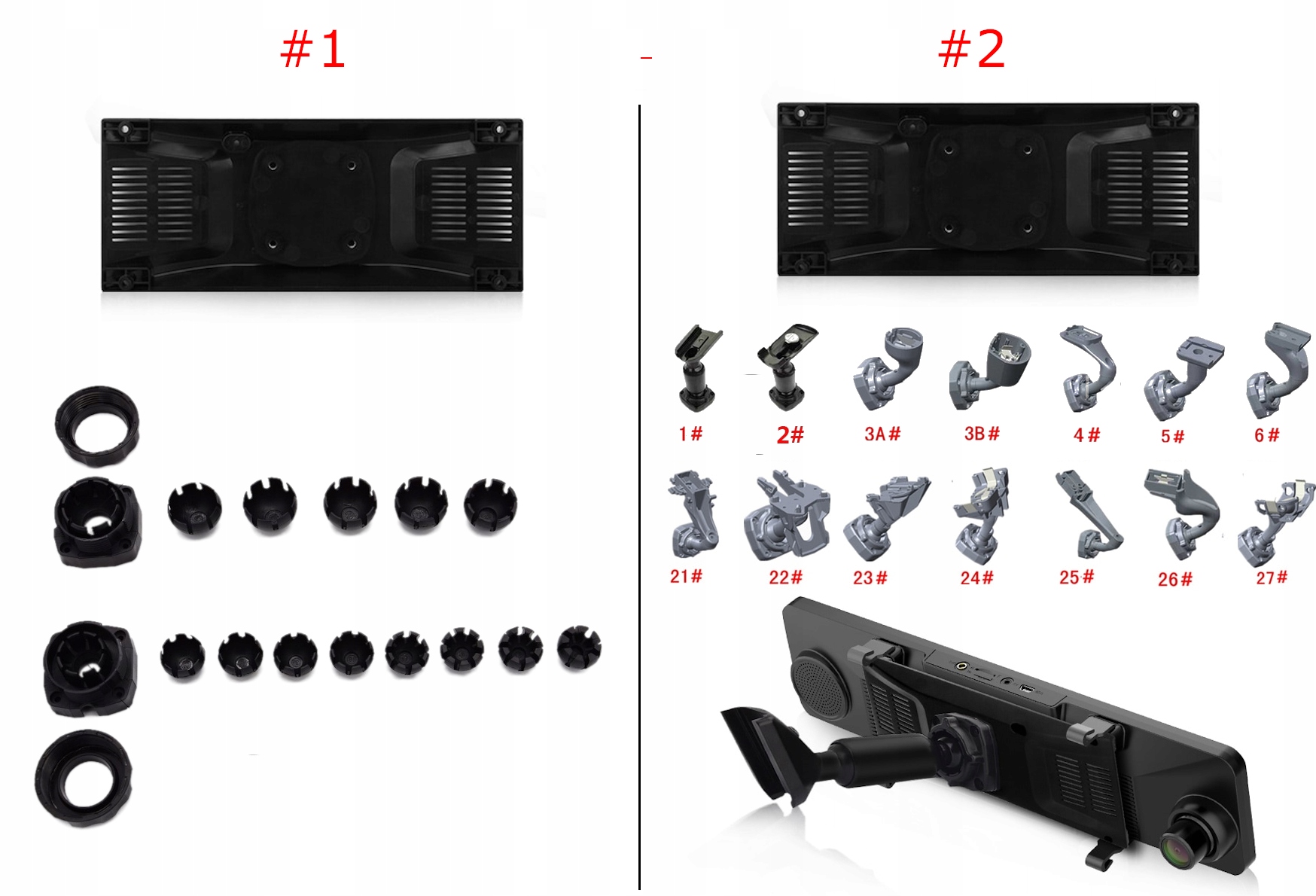 #1

#2

1#
2#
3A#
3B#
4#
5#
6#

21#
22#
23#
24#
25#
26#
27#