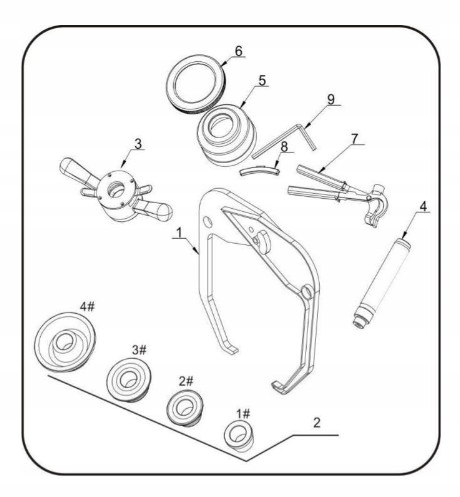 6
5
9
3
8
7
4
1
4#
3#
2#
1#
2