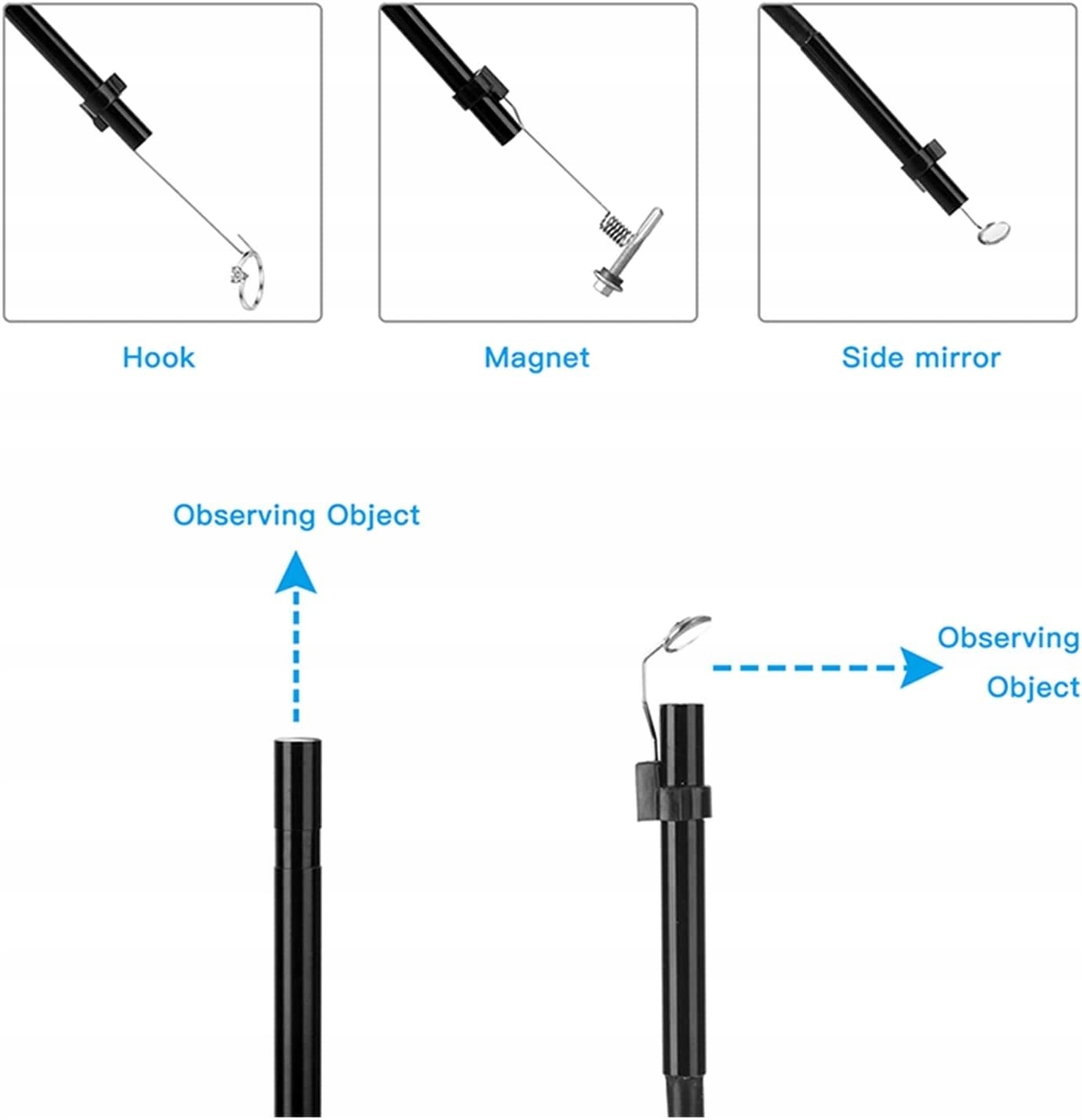 Hook

Magnet

Side mirror

Observing Object

Observing Object