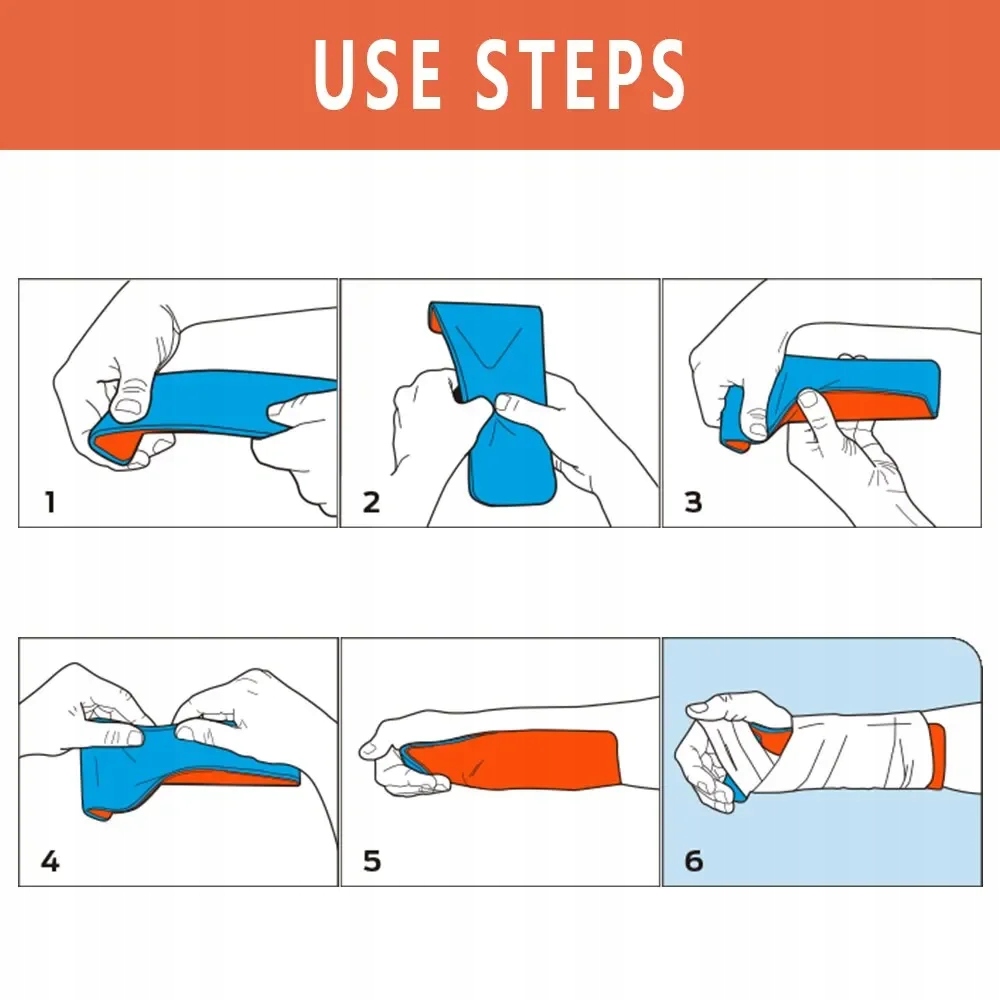 USE STEPS

1

2

3

4

5

6