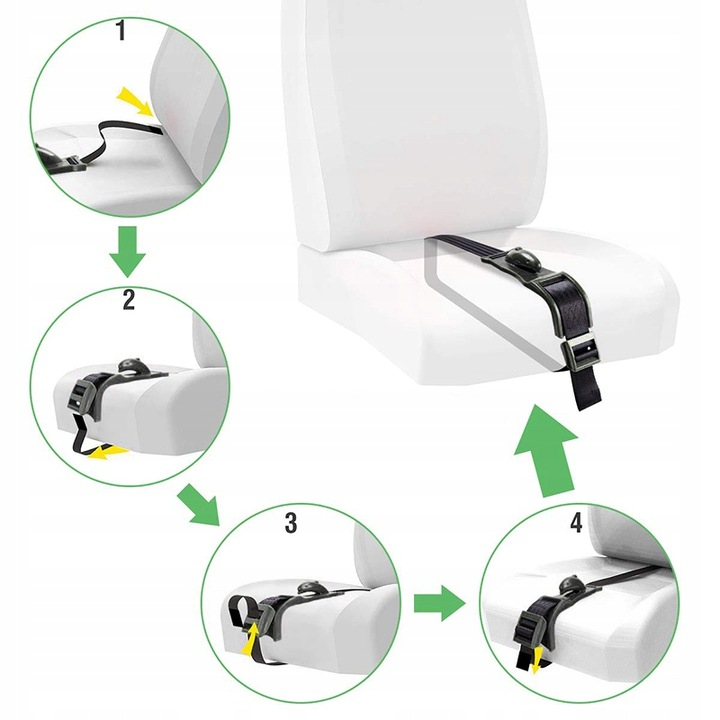 1

2

3

4