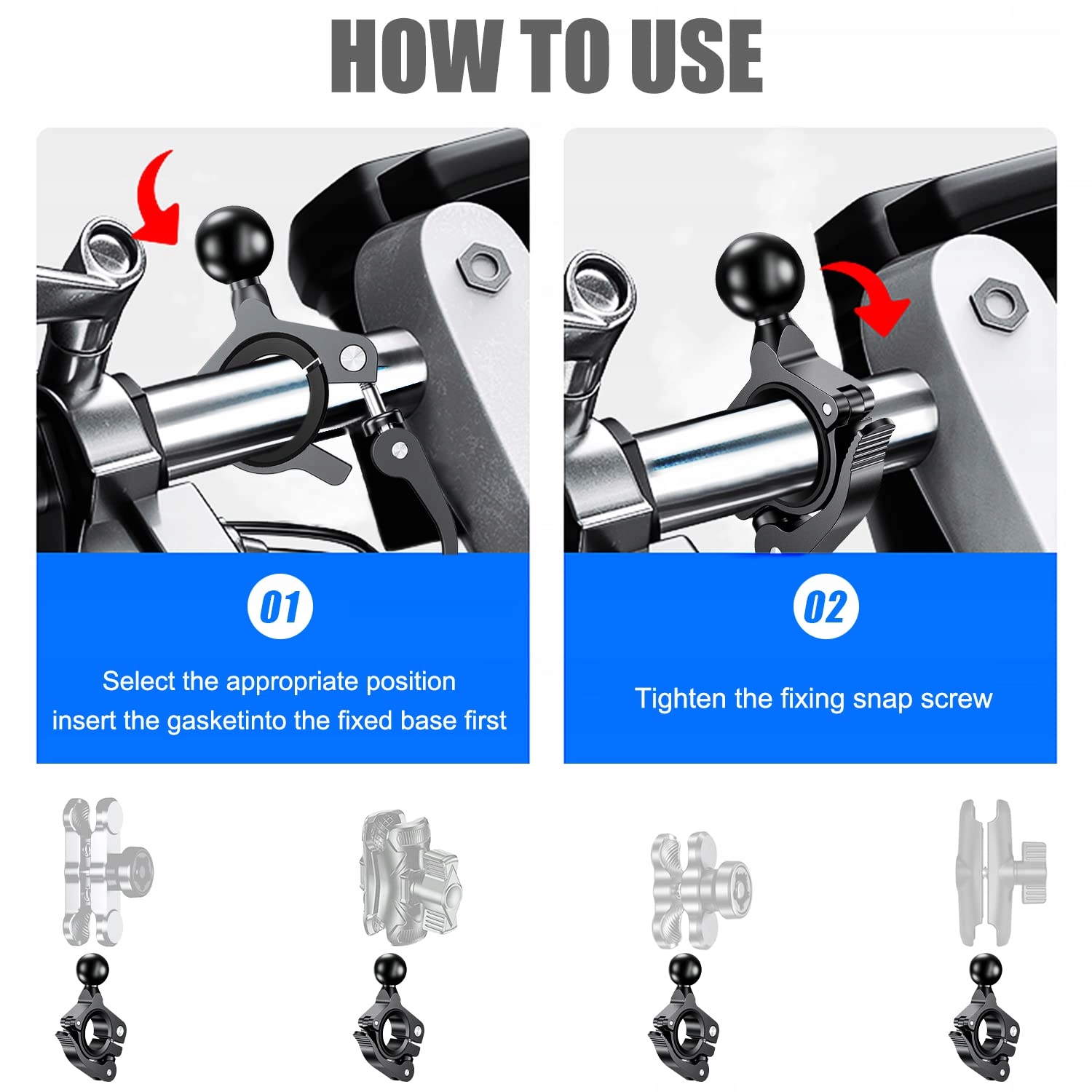 HOW TO USE

01

Select the appropriate position insert the gasketinto the fixed base first

02

Tighten the fixing snap screw