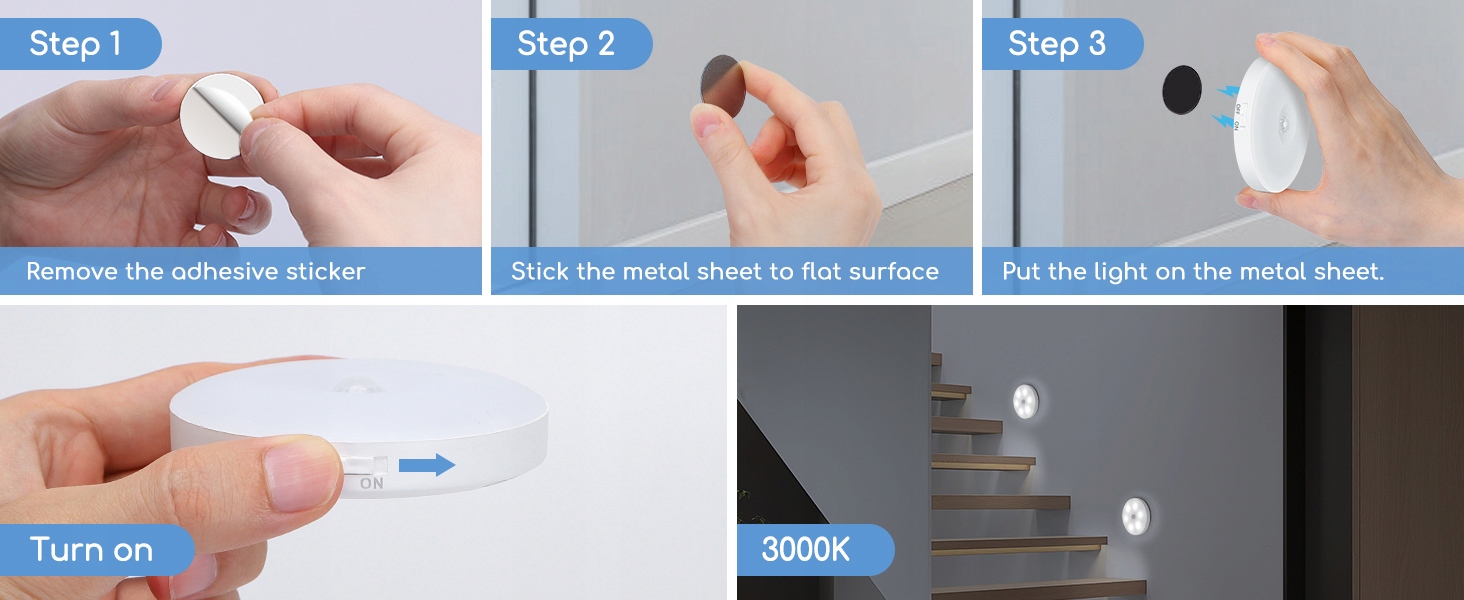 Step 1

Remove the adhesive sticker

Step 2

Stick the metal sheet to flat surface

Step 3

OFF

ON

Put the light on the metal sheet.

ON

Turn on

3000K